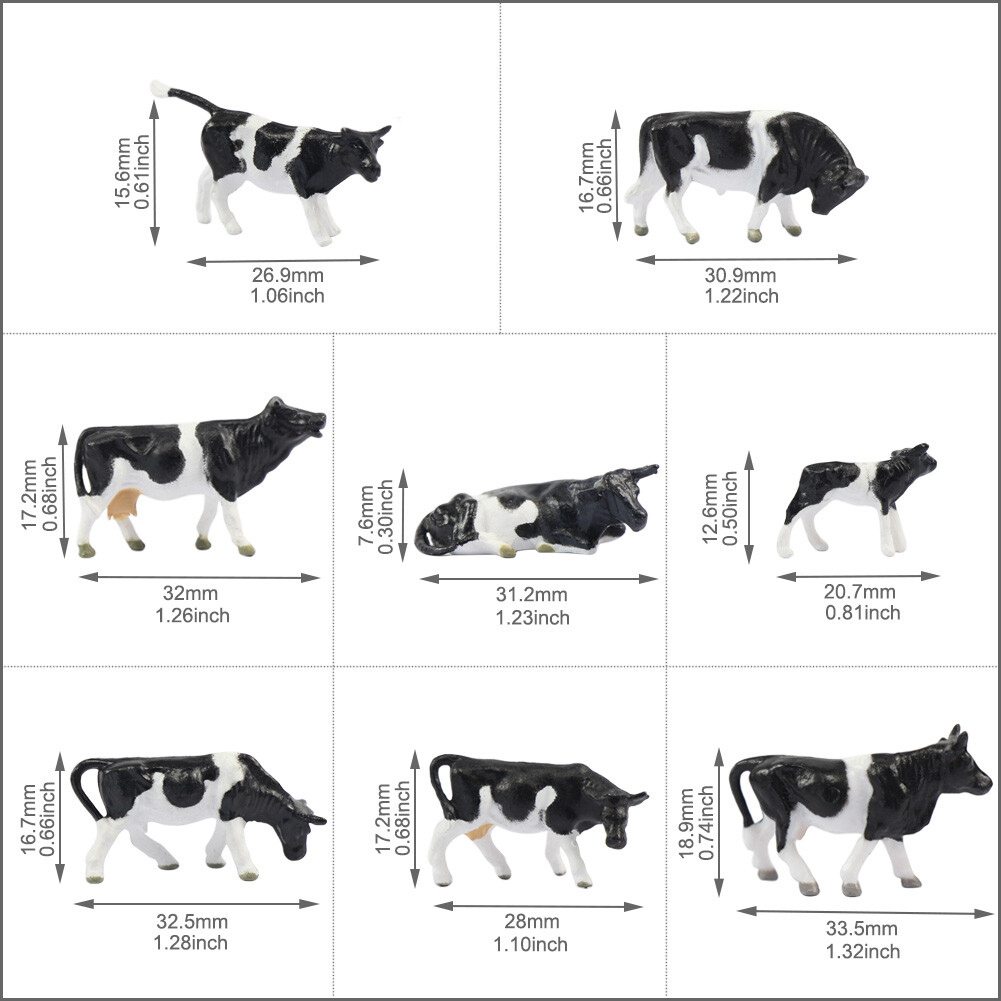 15.6mm
0.61inch
26.9mm
1.06inch

16.7mm
0.66inch
30.9mm
1.22inch

17.2mm
0.68inch
32mm
1.26inch

7.6mm
0.30inch
31.2mm
1.23inch

12.6mm
0.50inch
20.7mm
0.81inch

16.7mm
0.66inch
32.5mm
1.28inch

17.2mm
0.68inch
28mm
1.10inch

18.9mm
0.74inch
33.5mm
1.32inch