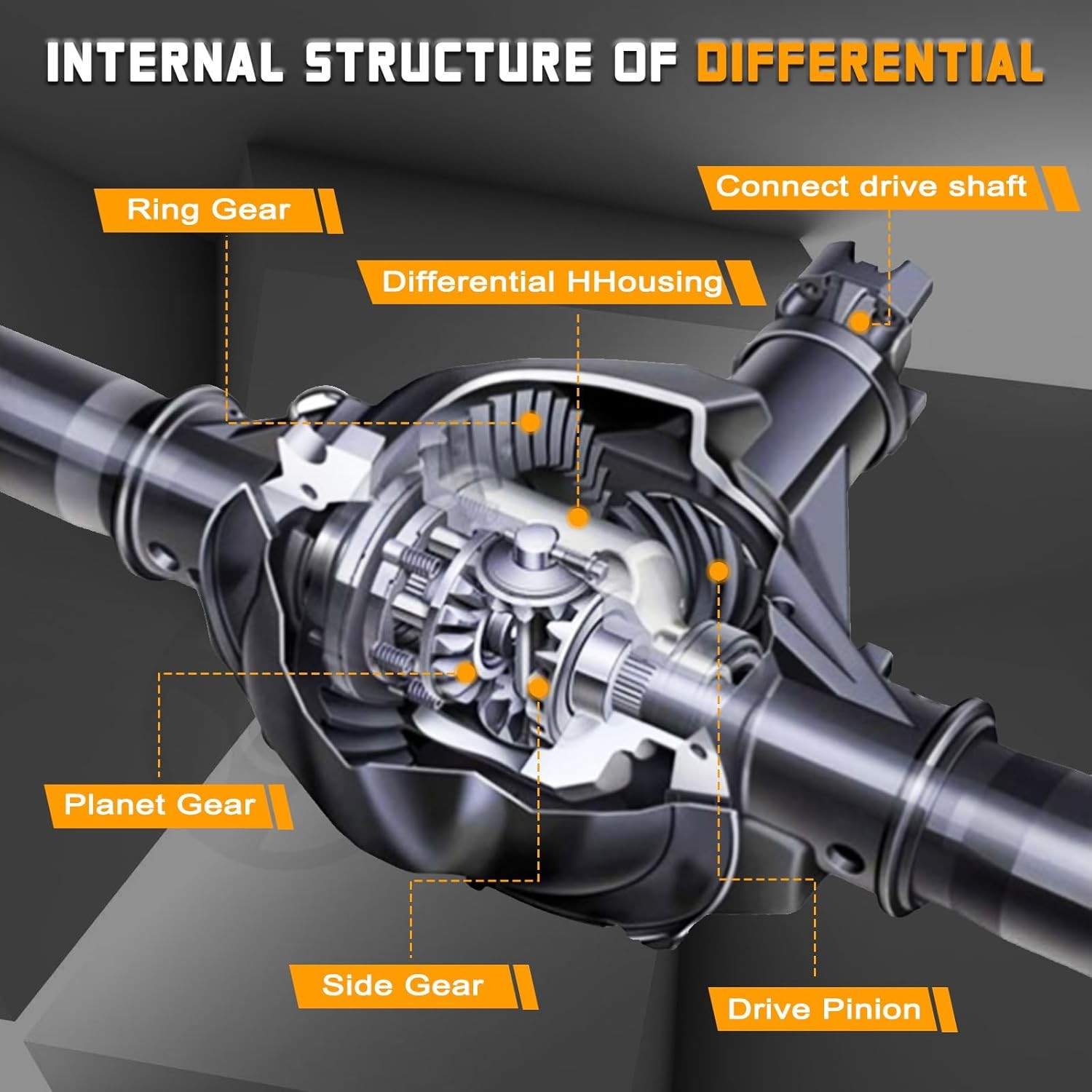 INTERNAL STRUCTURE OF DIFFERENTIAL

Ring Gear

Connect drive shaft

Differential HHousing

Planet Gear

Side Gear

Drive Pinion