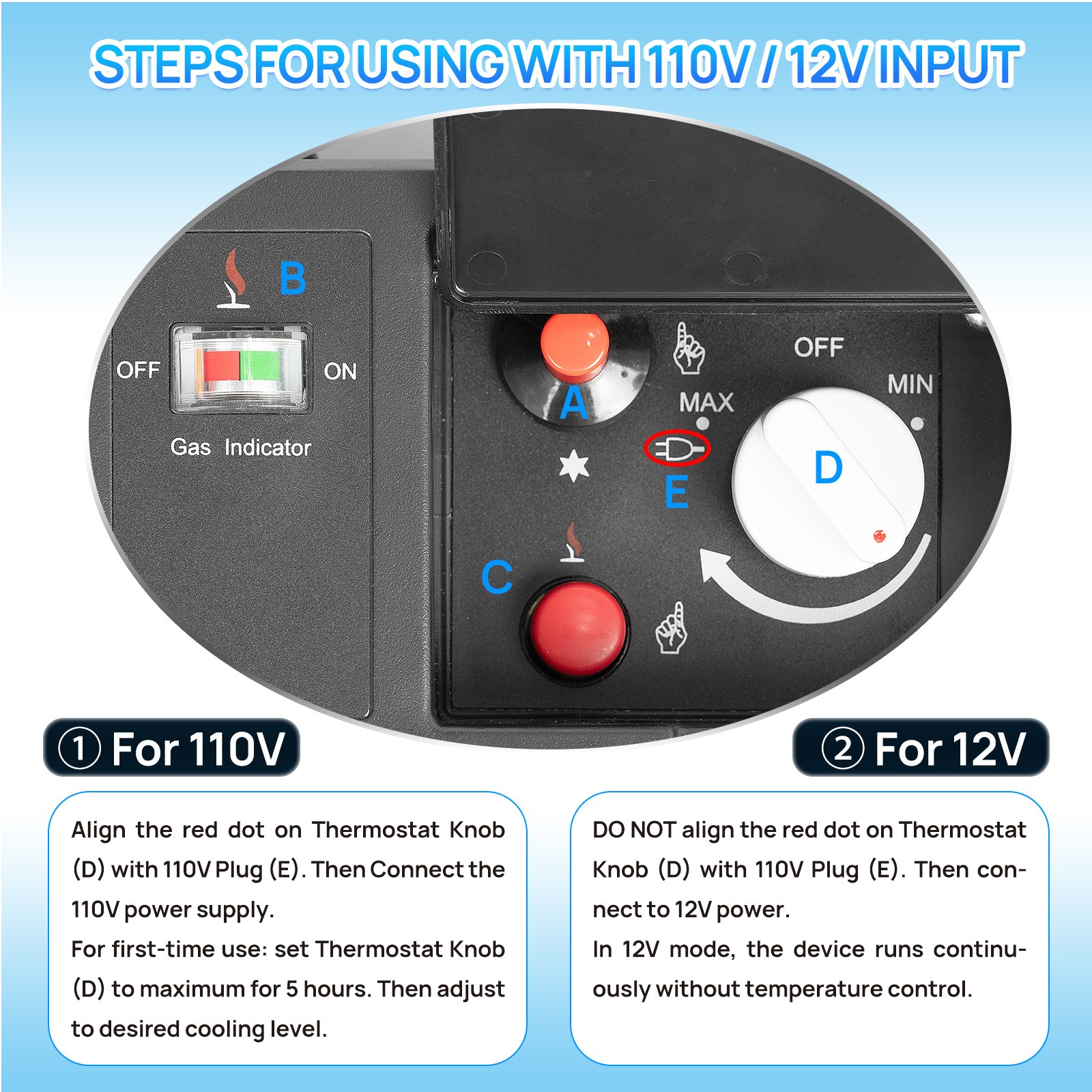 STEPS FOR USING WITH 110V / 12V INPUT

B

OFF

ON

Gas Indicator

A

OFF

MAX

MIN

E

D

C

① For 110V

② For 12V

Align the red dot on Thermostat Knob (D) with 110V Plug (E). Then Connect the 110V power supply.
For first-time use: set Thermostat Knob (D) to maximum for 5 hours. Then adjust to desired cooling level.

DO NOT align the red dot on Thermostat Knob (D) with 110V Plug (E). Then connect to 12V power.
In 12V mode, the device runs continuously without temperature control.