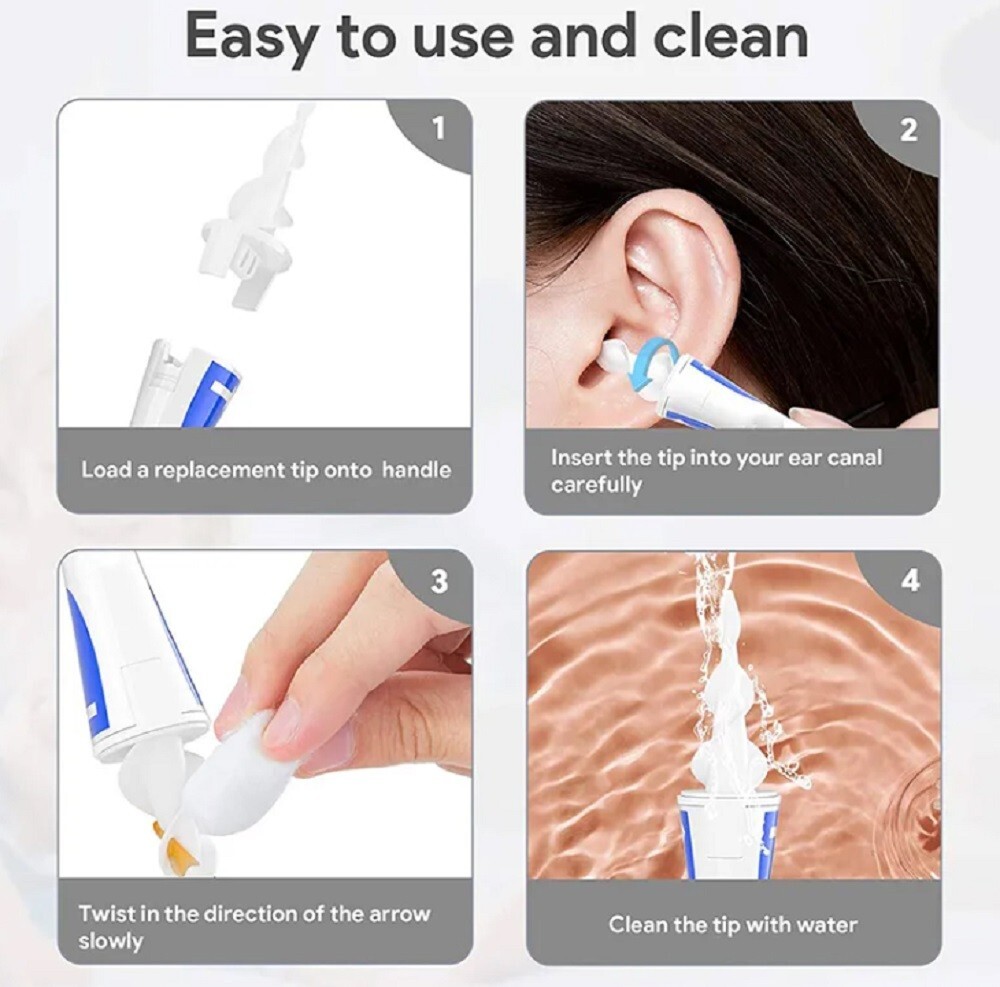 Easy to use and clean

1

Load a replacement tip onto handle

2

Insert the tip into your ear canal carefully

3

Twist in the direction of the arrow slowly

4

Clean the tip with water