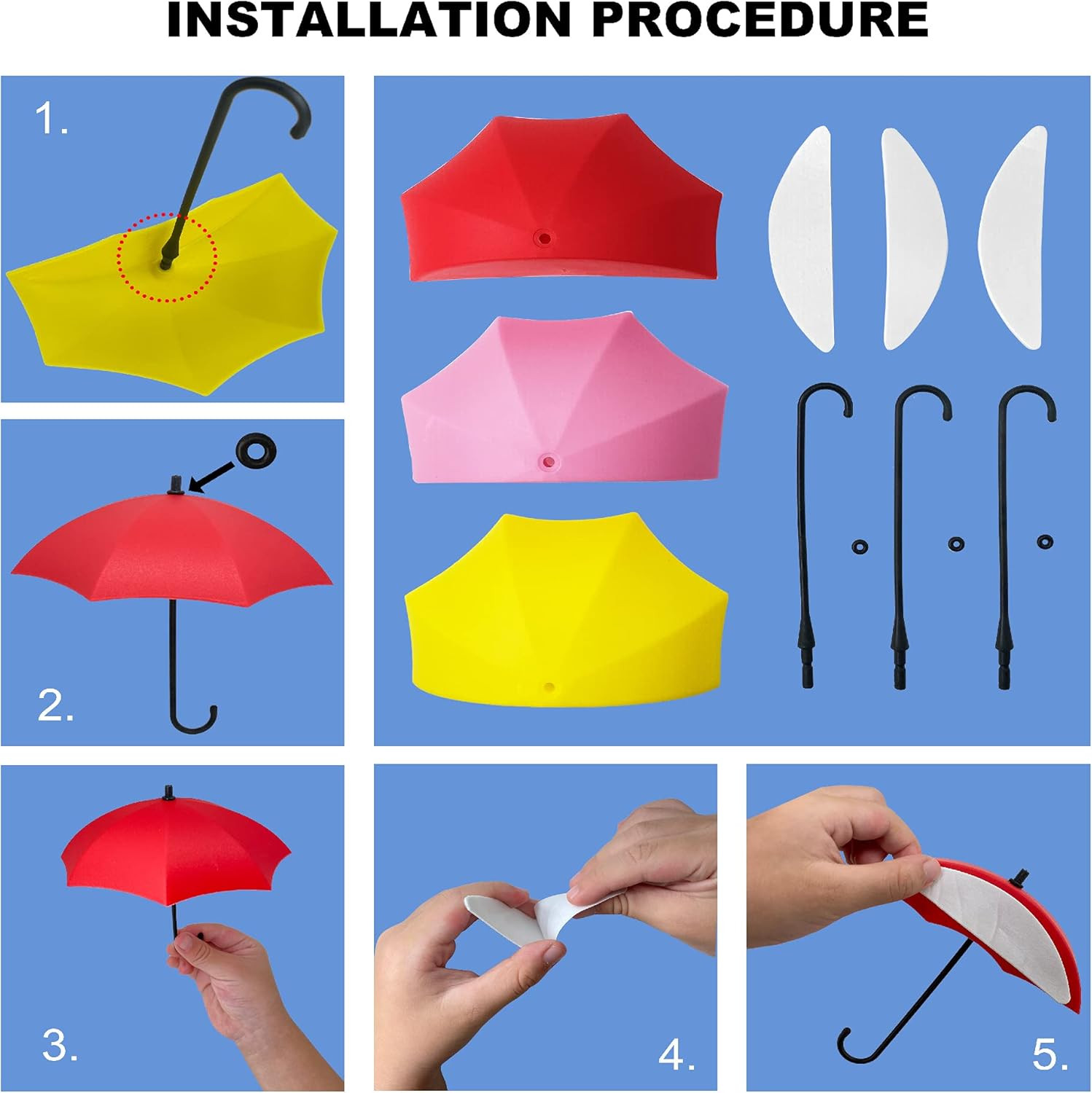 INSTALLATION PROCEDURE

1.

2.

3.

4.

5.