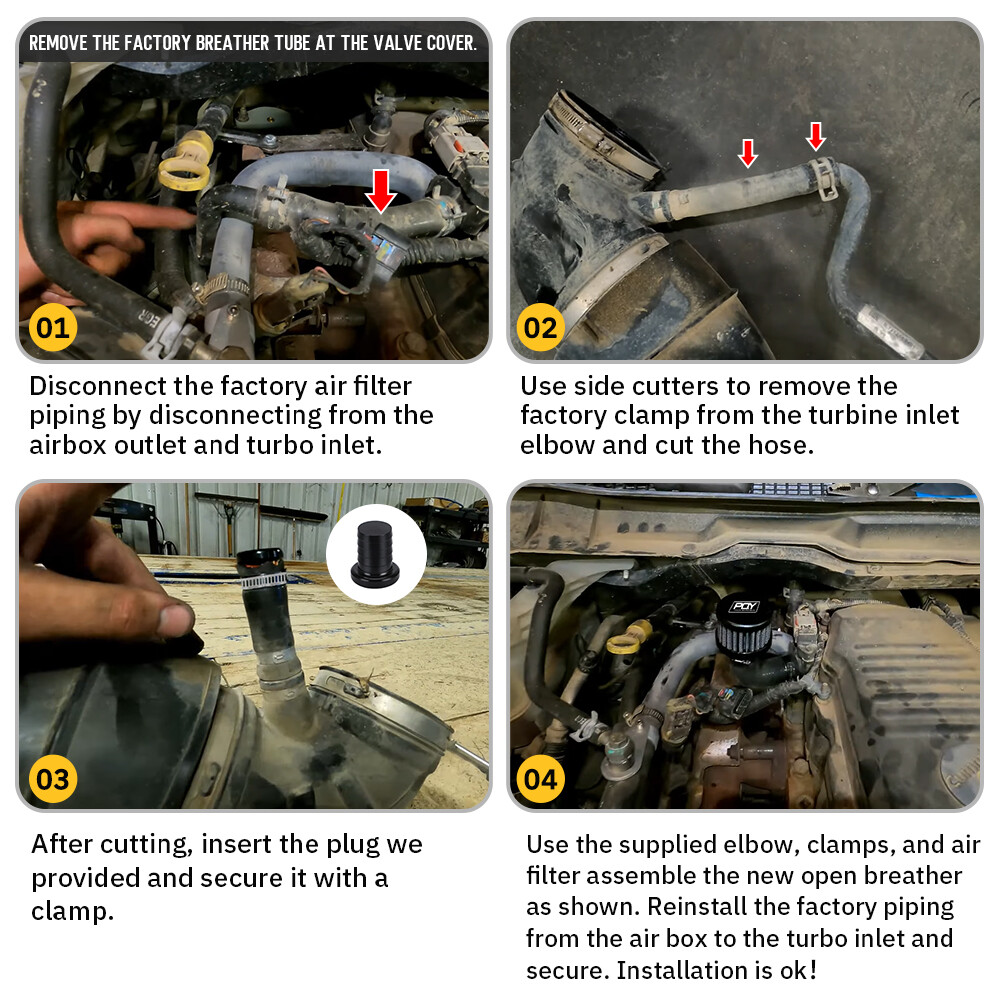 REMOVE THE FACTORY BREATHER TUBE AT THE VALVE COVER.

01

Disconnect the factory air filter piping by disconnecting from the airbox outlet and turbo inlet.

02

Use side cutters to remove the factory clamp from the turbine inlet elbow and cut the hose.

03

After cutting, insert the plug we provided and secure it with a clamp.

PQY

04

Use the supplied elbow, clamps, and air filter assemble the new open breather as shown. Reinstall the factory piping from the air box to the turbo inlet and secure. Installation is ok!