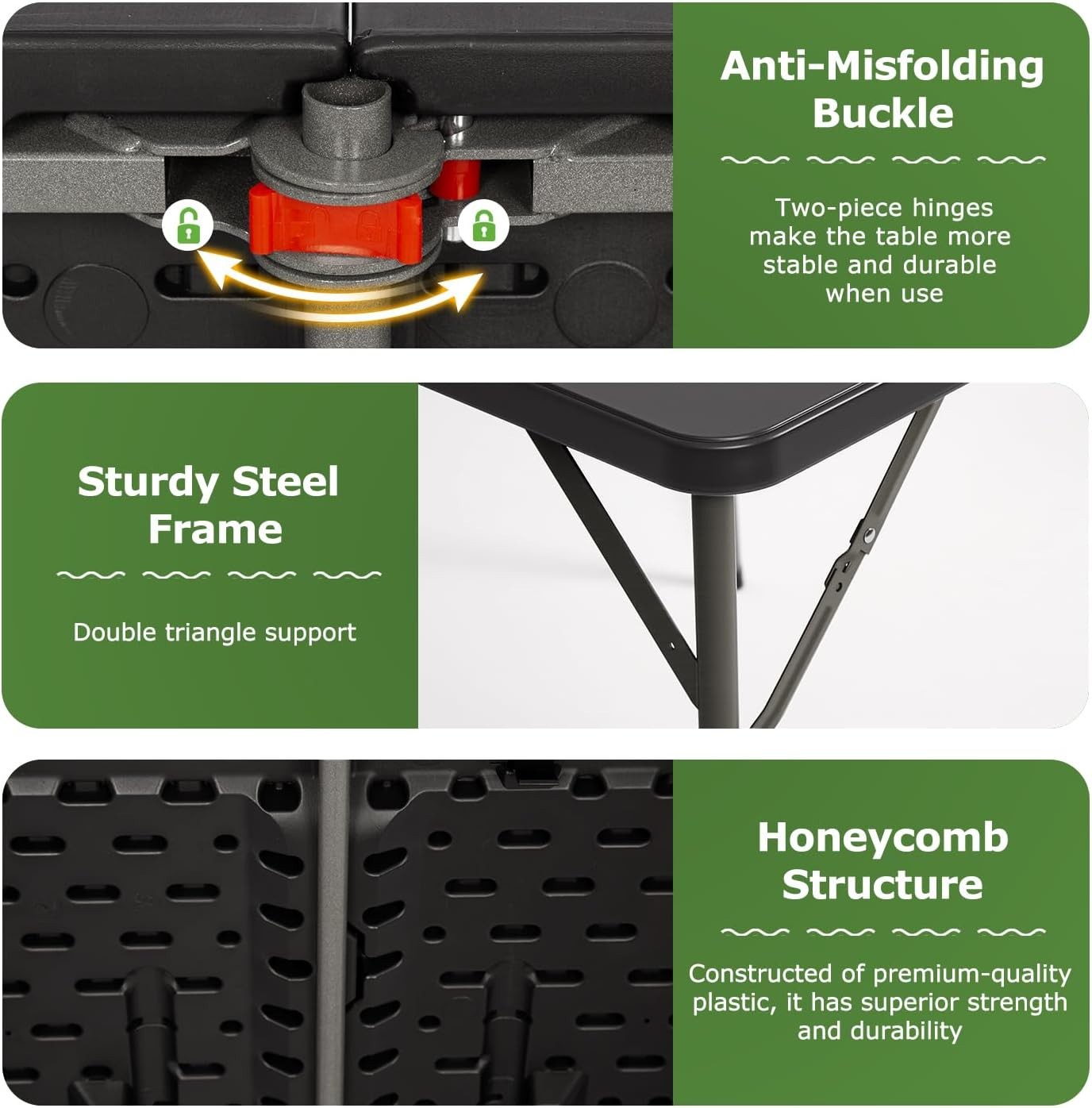 Anti-Misfolding Buckle

Two-piece hinges make the table more stable and durable when use

Sturdy Steel Frame

Double triangle support

Honeycomb Structure

Constructed of premium-quality plastic, it has superior strength and durability