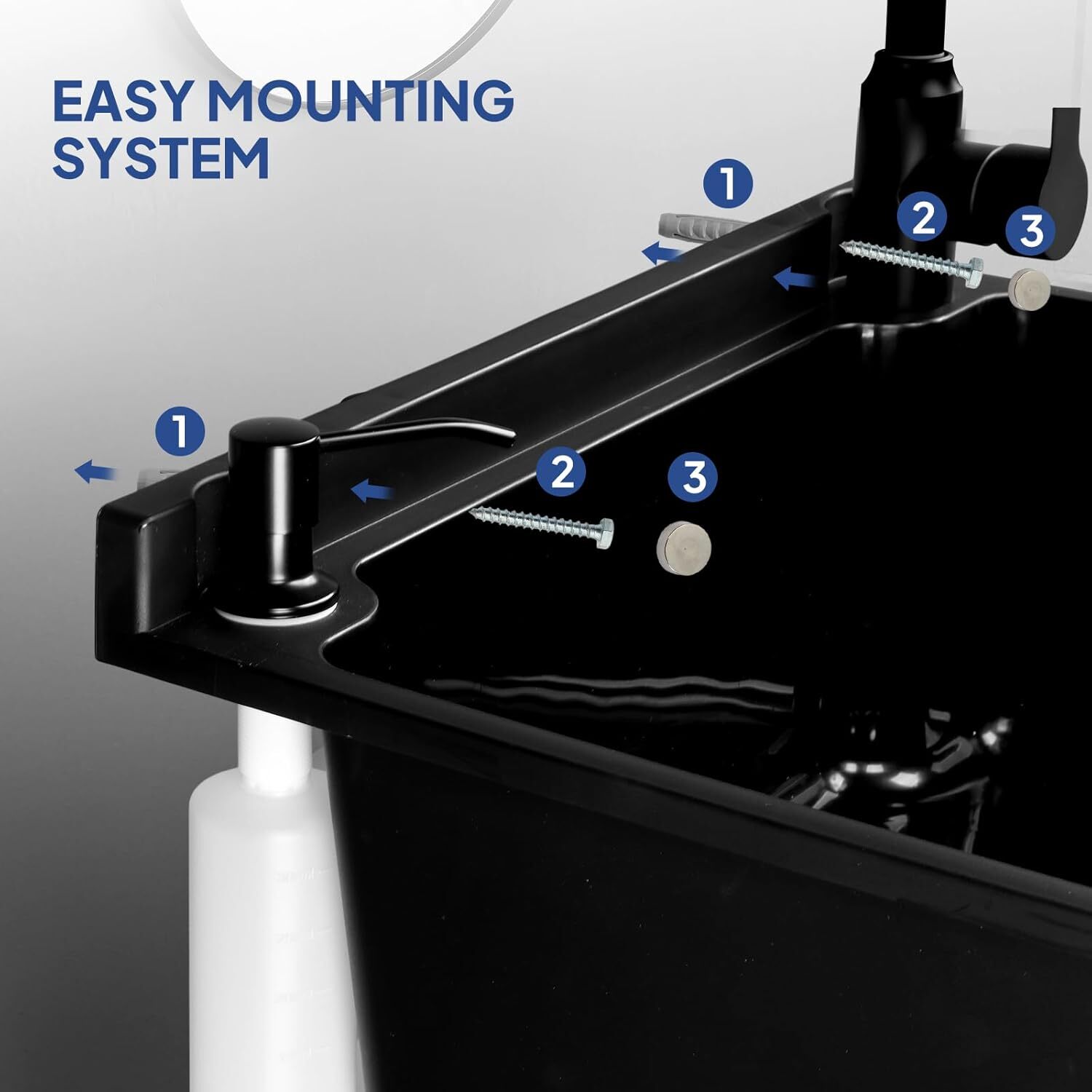 EASY MOUNTING SYSTEM

1

2

3

1

2

3