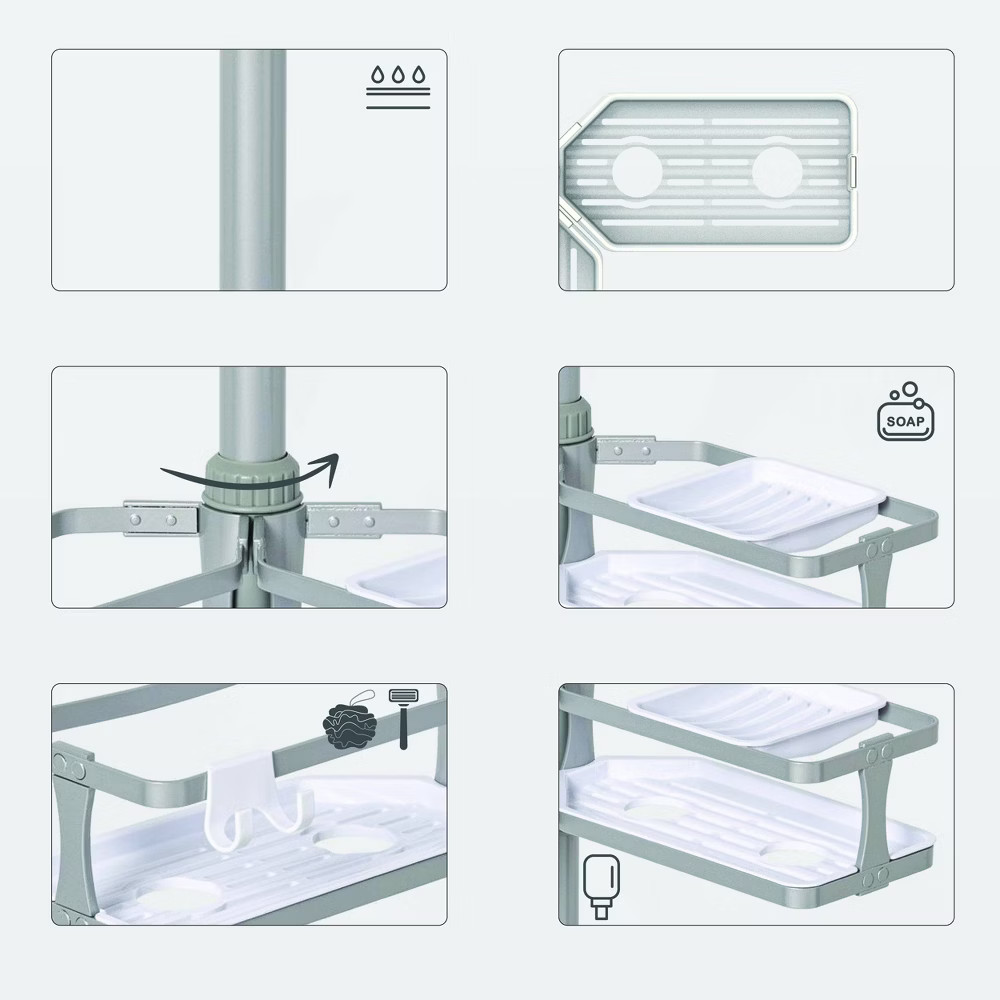 SOAP