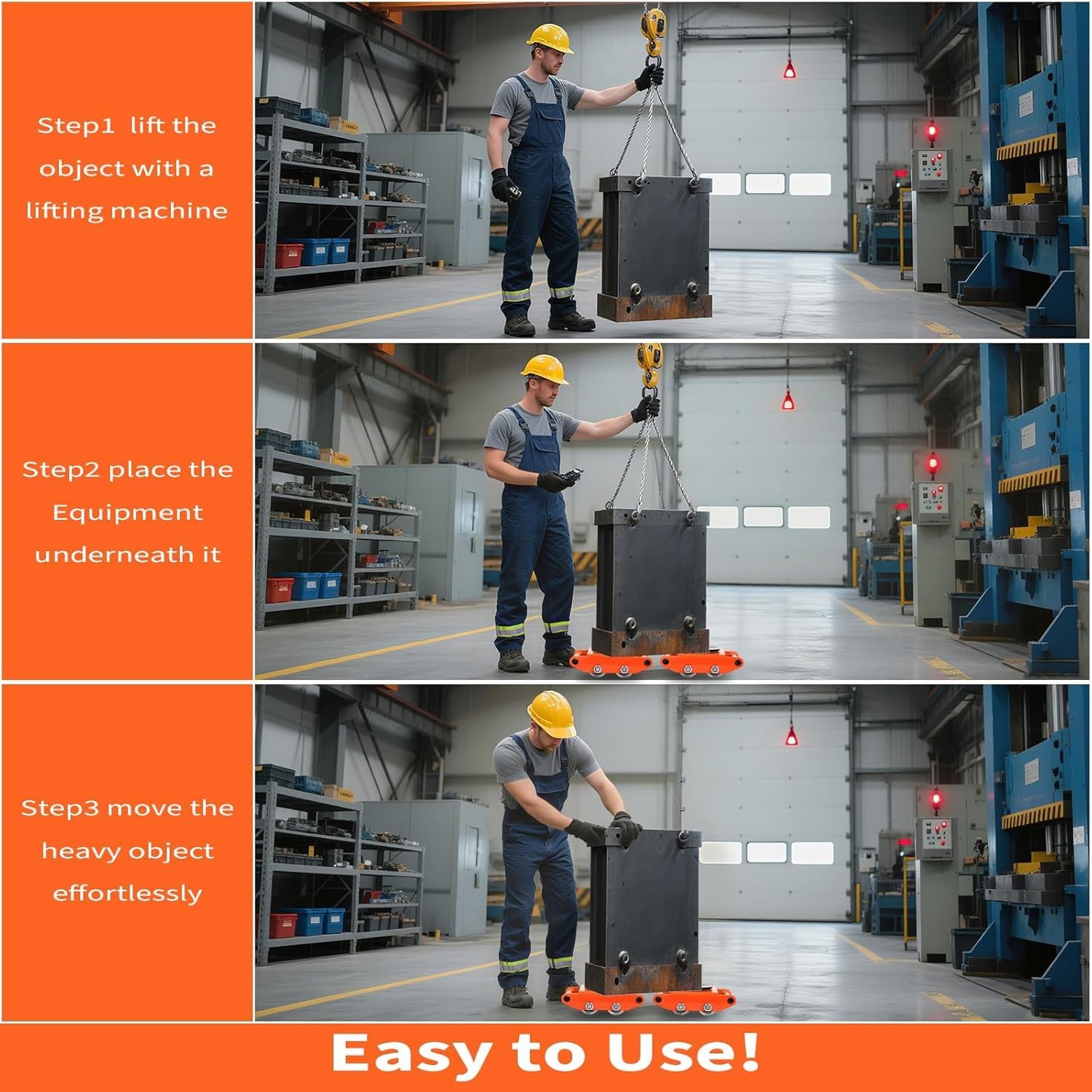 Step1 lift the object with a lifting machine

Step2 place the Equipment underneath it

Step3 move the heavy object effortlessly

Easy to Use!