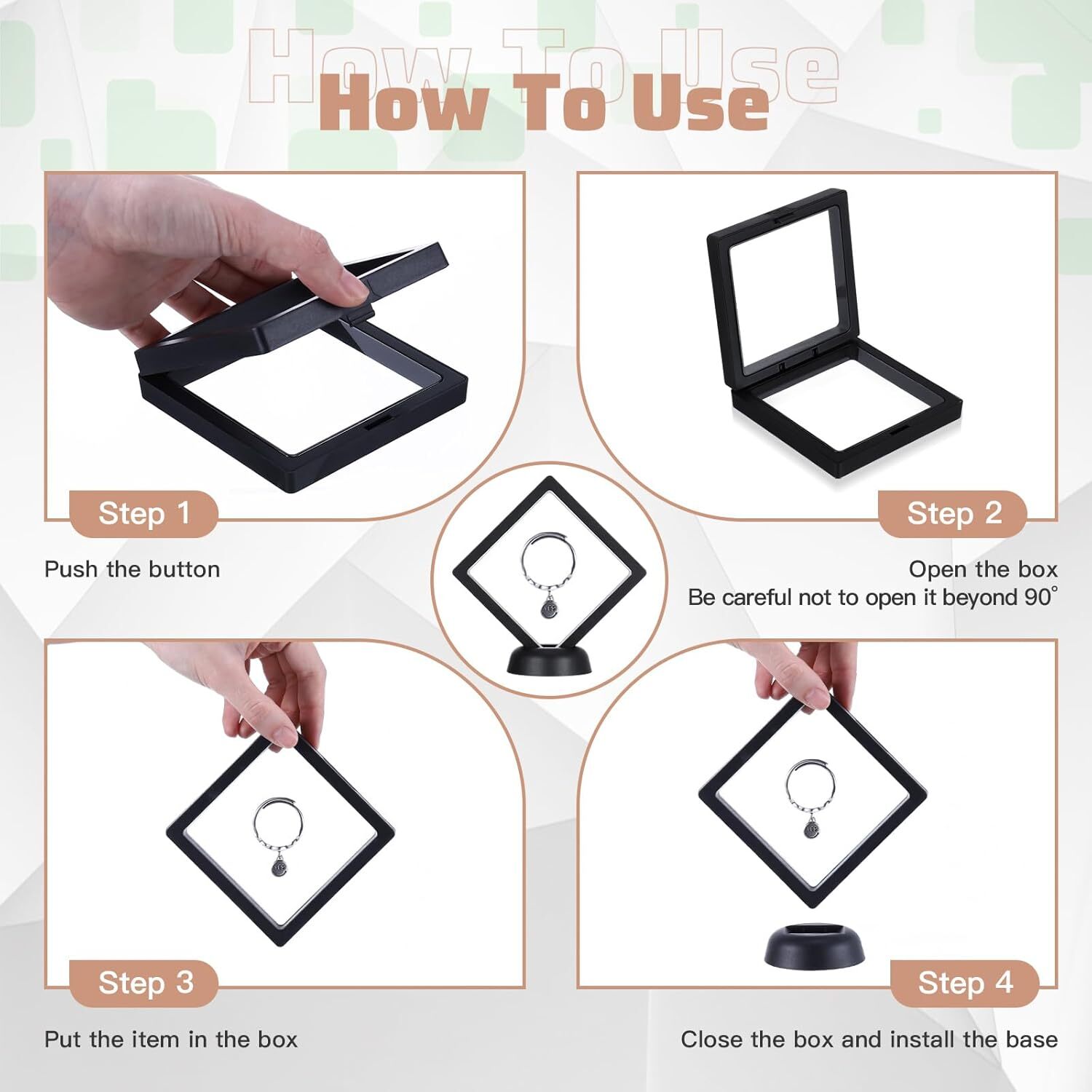 How To Use
How To Use

Step 1
Push the button

Step 2
Open the box
Be careful not to open it beyond 90°

Step 3
Put the item in the box

Step 4
Close the box and install the base