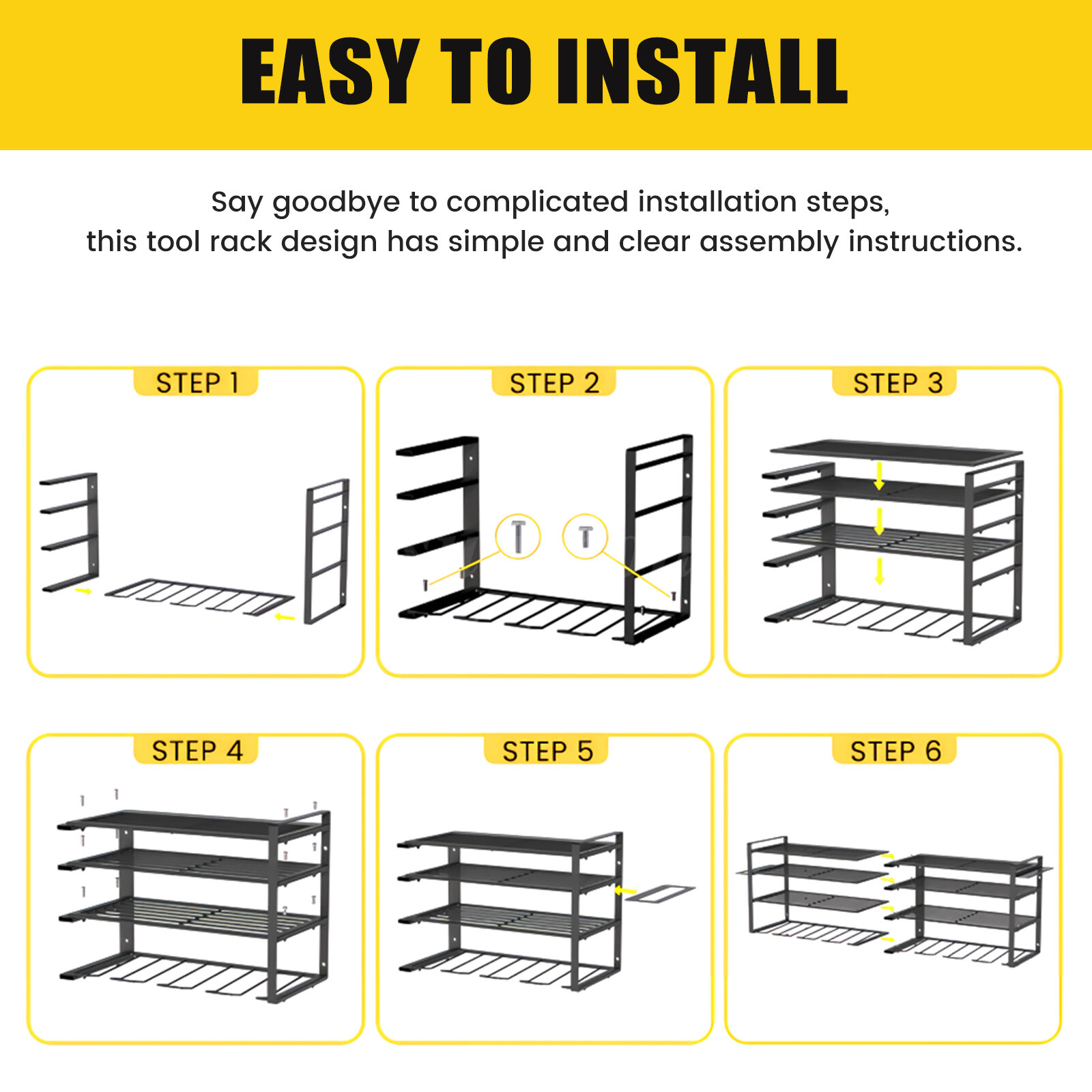 EASY TO INSTALL

Say goodbye to complicated installation steps, this tool rack design has simple and clear assembly instructions.

STEP 1

STEP 2

STEP 3

STEP 4

STEP 5

STEP 6