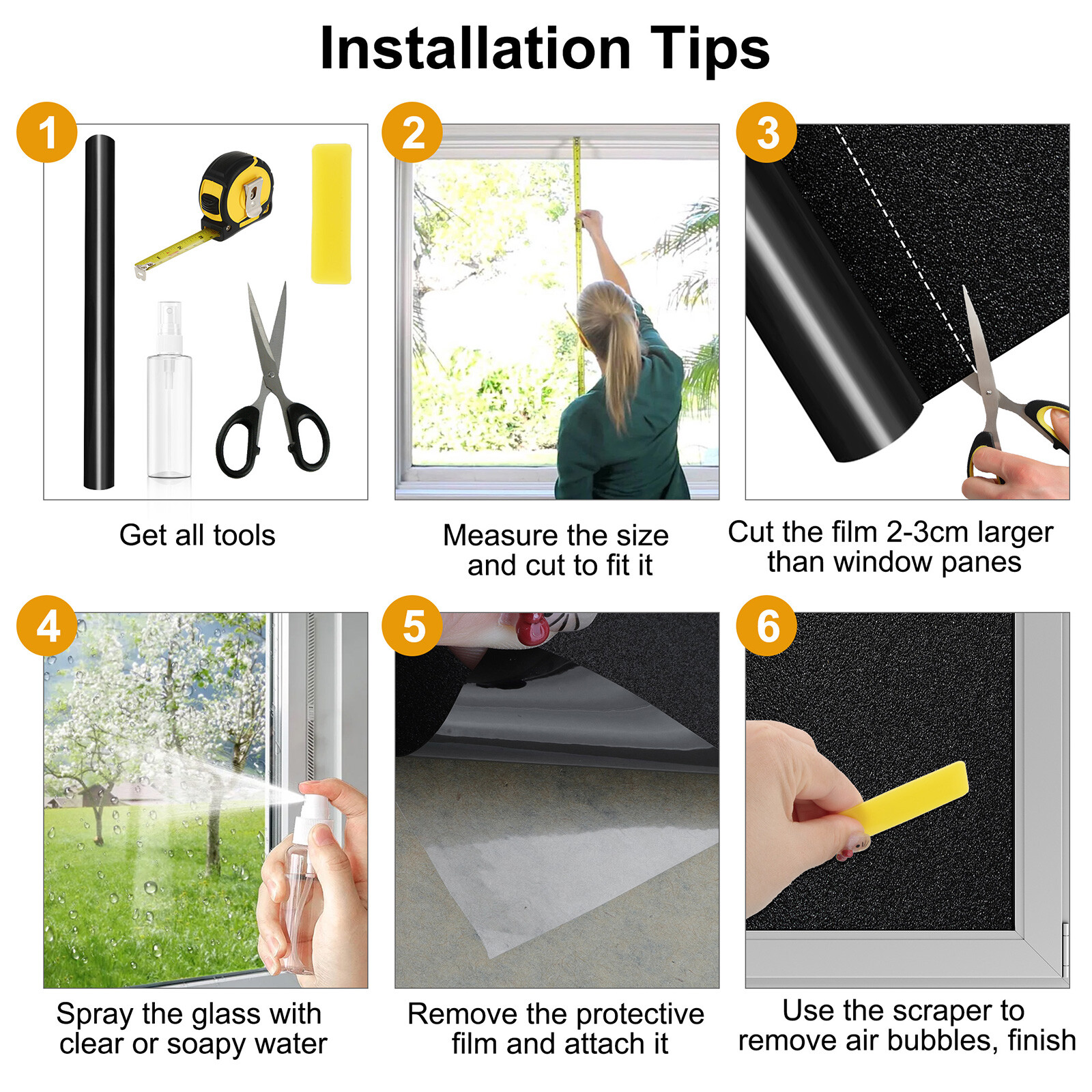 Installation Tips

1

Get all tools

2

Measure the size and cut to fit it

3

Cut the film 2-3cm larger than window panes

4

Spray the glass with clear or soapy water

5

Remove the protective film and attach it

6

Use the scraper to remove air bubbles, finish