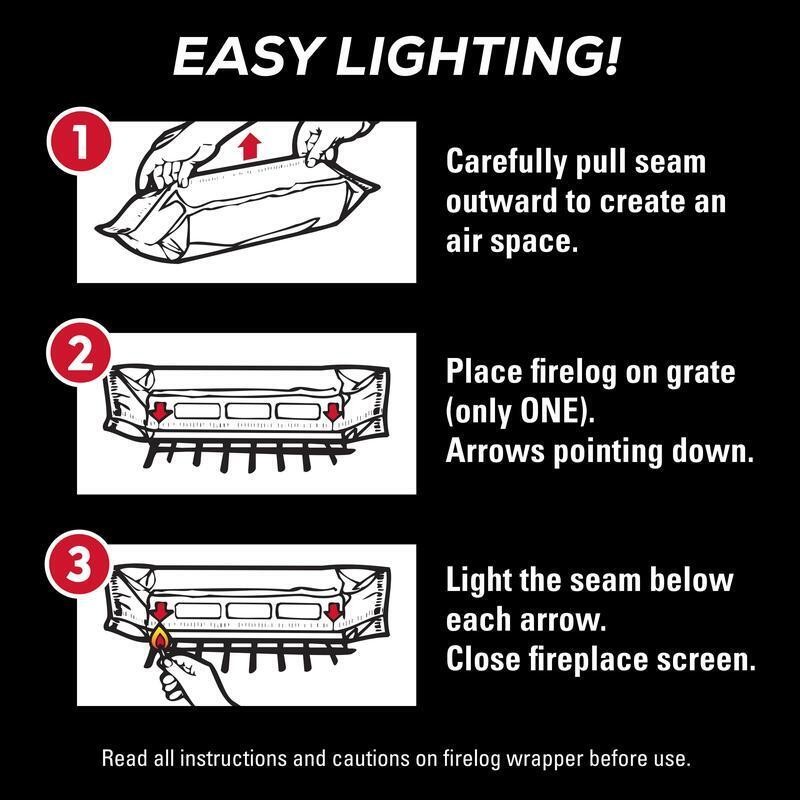 EASY LIGHTING!

1

Carefully pull seam outward to create an air space.

2

Place firelog on grate (only ONE).
Arrows pointing down.

3

Light the seam below each arrow.
Close fireplace screen.

Read all instructions and cautions on firelog wrapper before use.