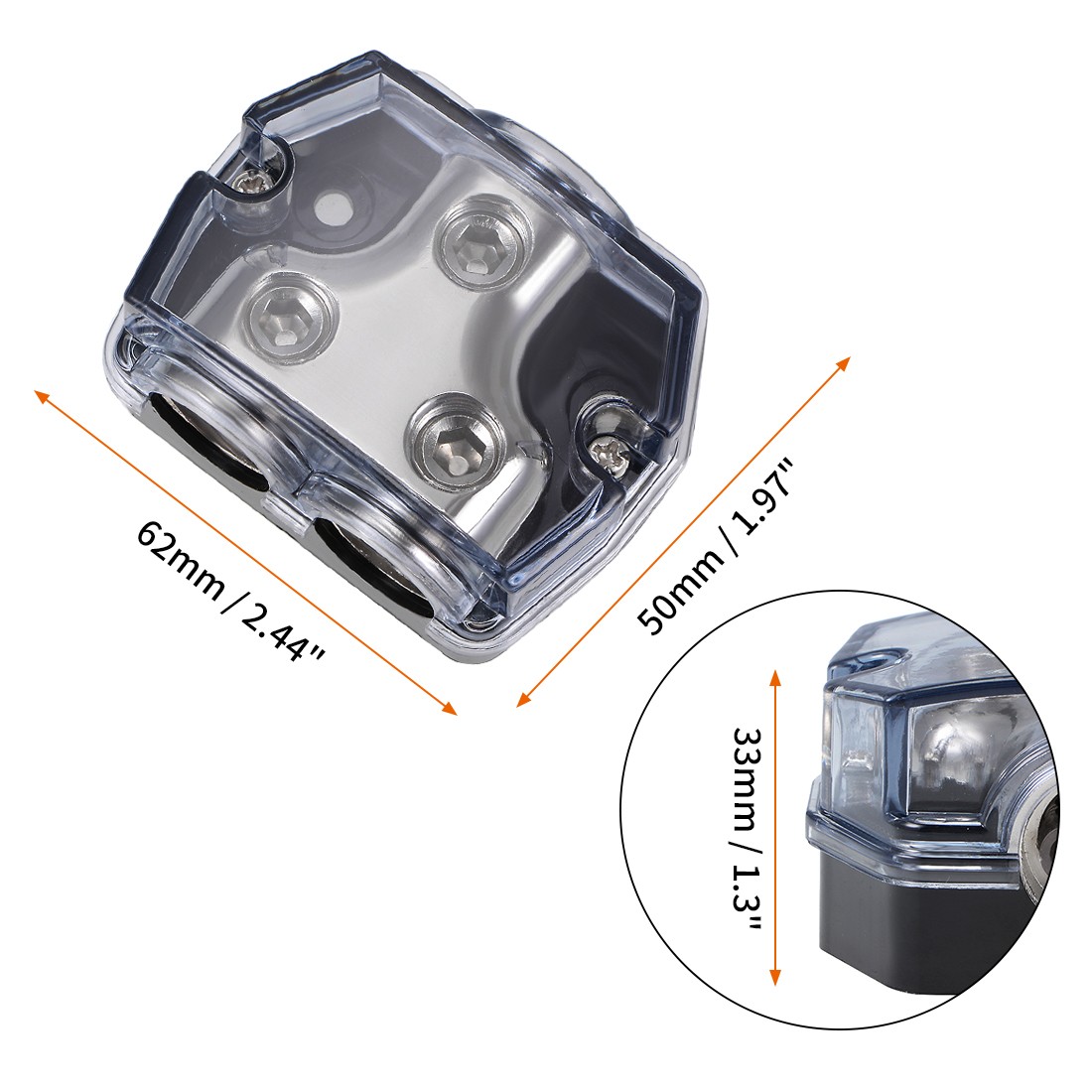 62mm / 2.44"

50mm / 1.97"

33mm / 1.3"