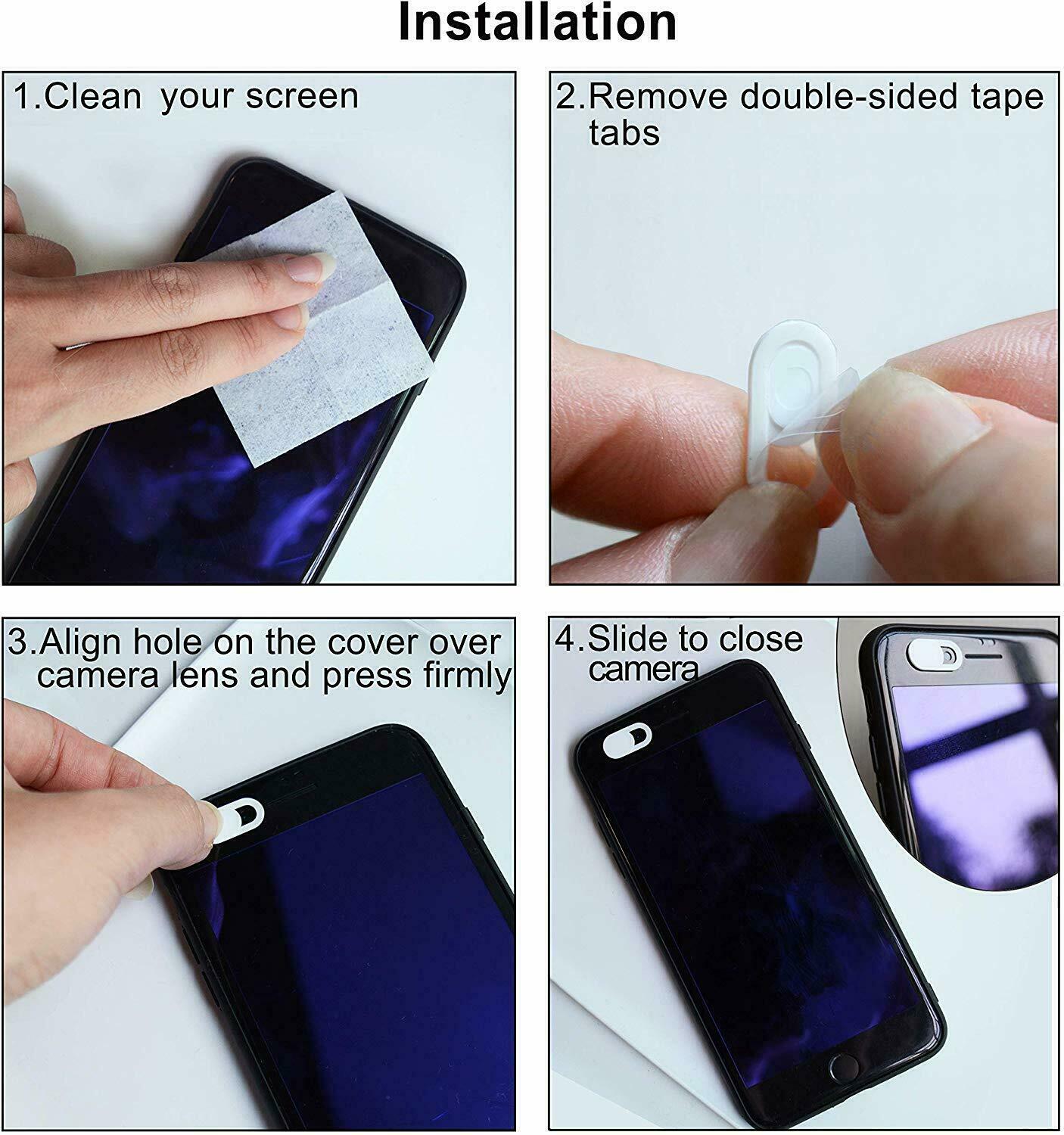 Installation

1.Clean your screen

2.Remove double-sided tape tabs

3.Align hole on the cover over camera lens and press firmly

4.Slide to close camera