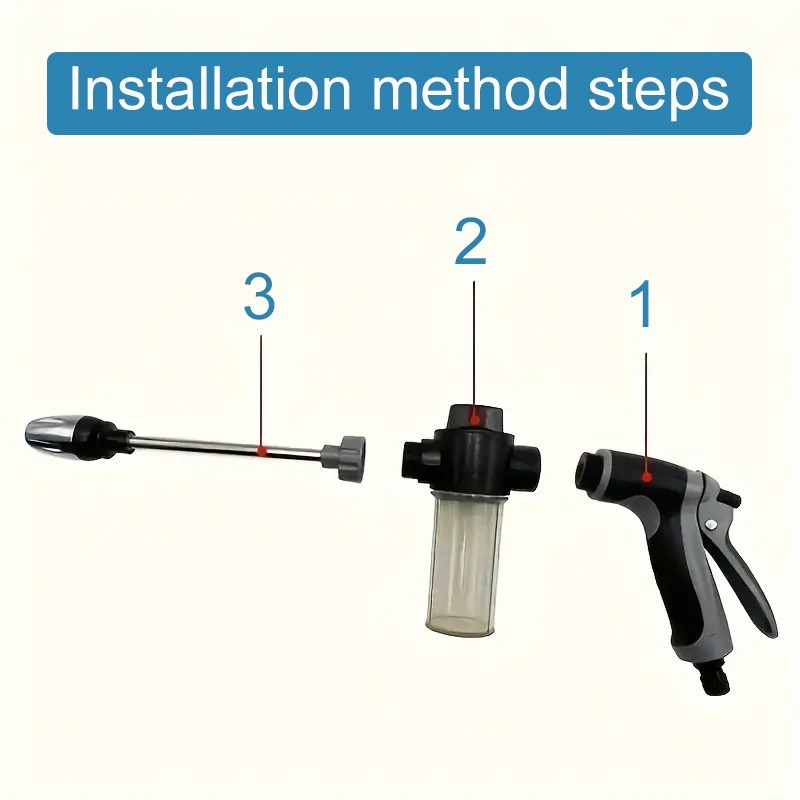 Installation method steps

3

2

1