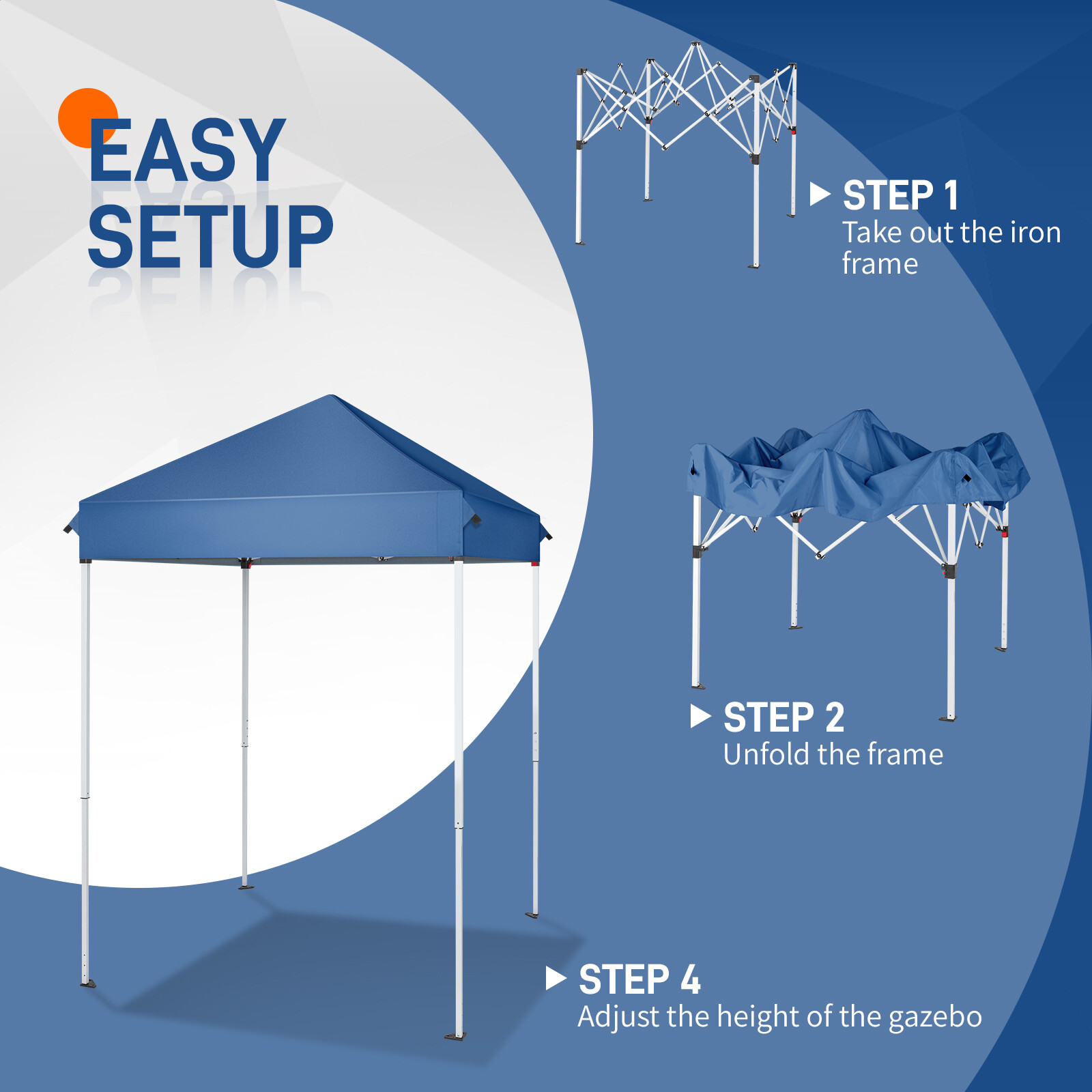 EASY SETUP

STEP 1
Take out the iron frame

STEP 2
Unfold the frame

STEP 4
Adjust the height of the gazebo