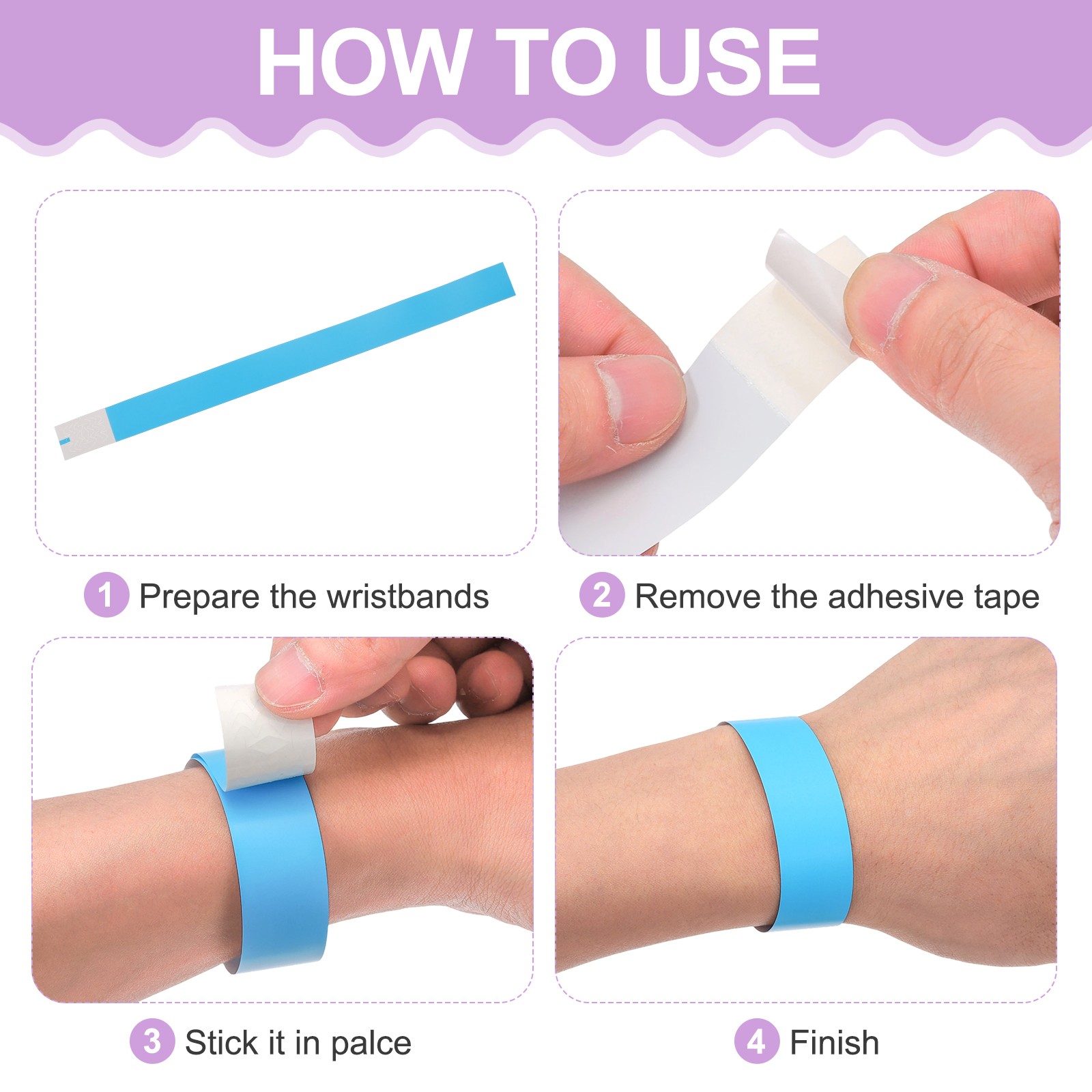 HOW TO USE

1 Prepare the wristbands

2 Remove the adhesive tape

3 Stick it in palce

4 Finish