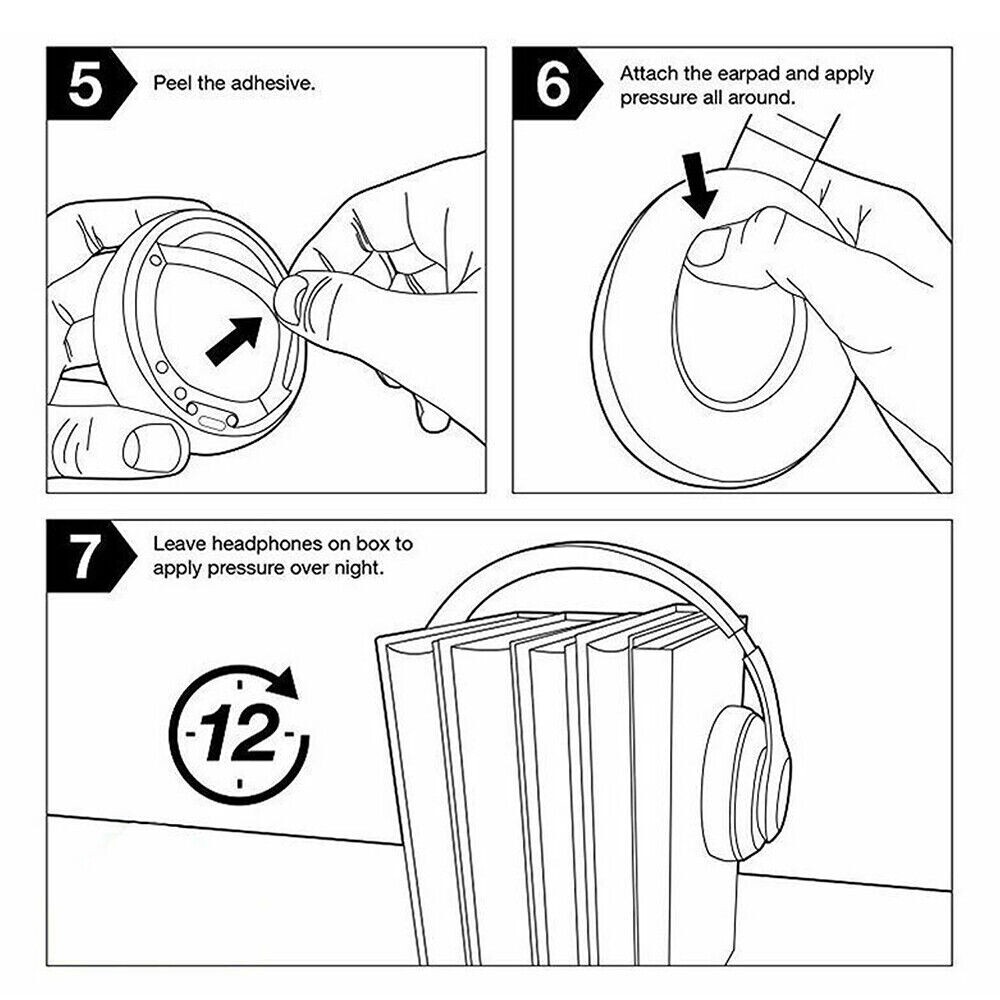 5 Peel the adhesive.

6 Attach the earpad and apply pressure all around.

7 Leave headphones on box to apply pressure over night.

12