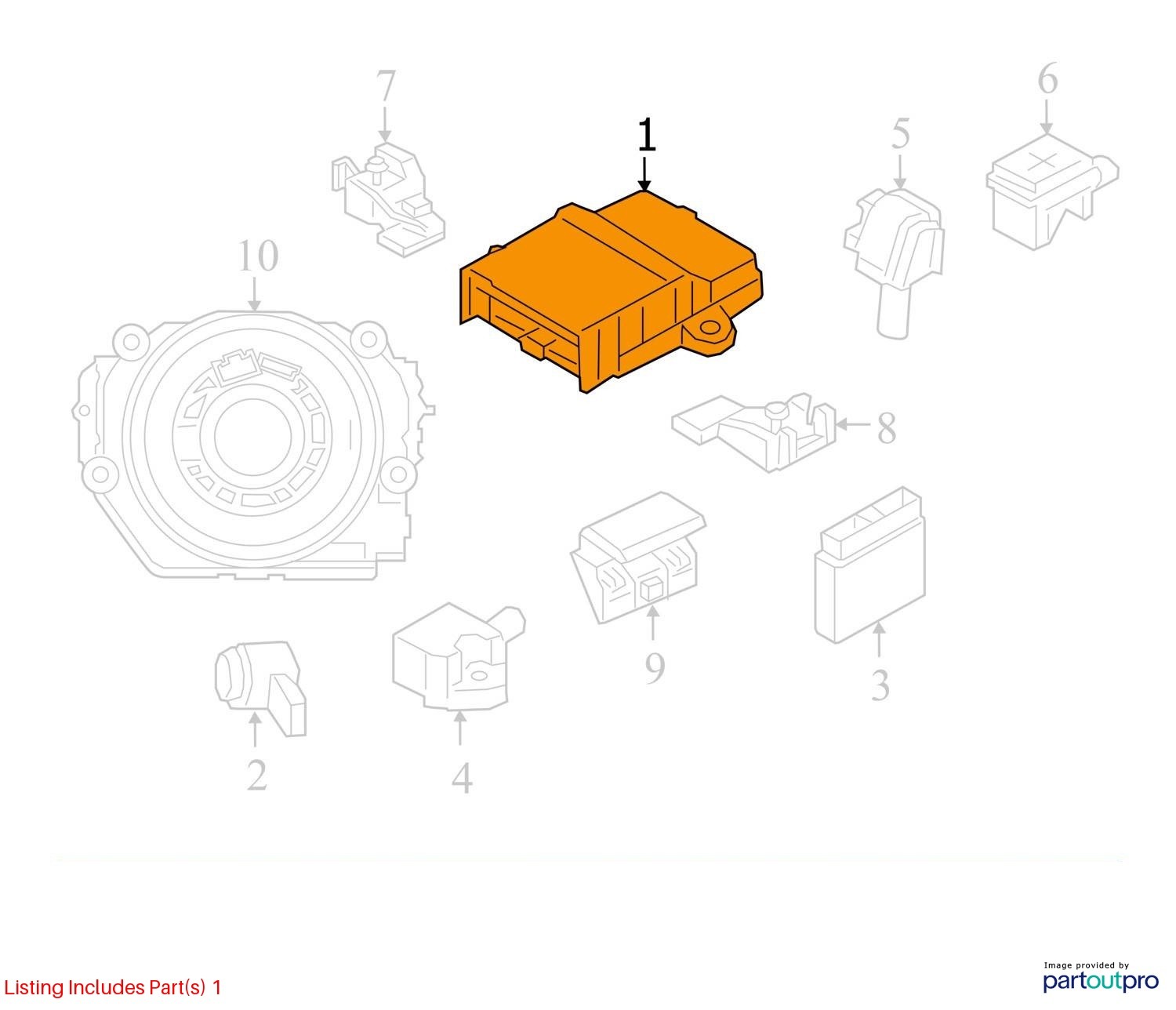 7

1

5

6

10

8

9

3

2

4

Listing Includes Part(s) 1

Image provided by
partoutpro