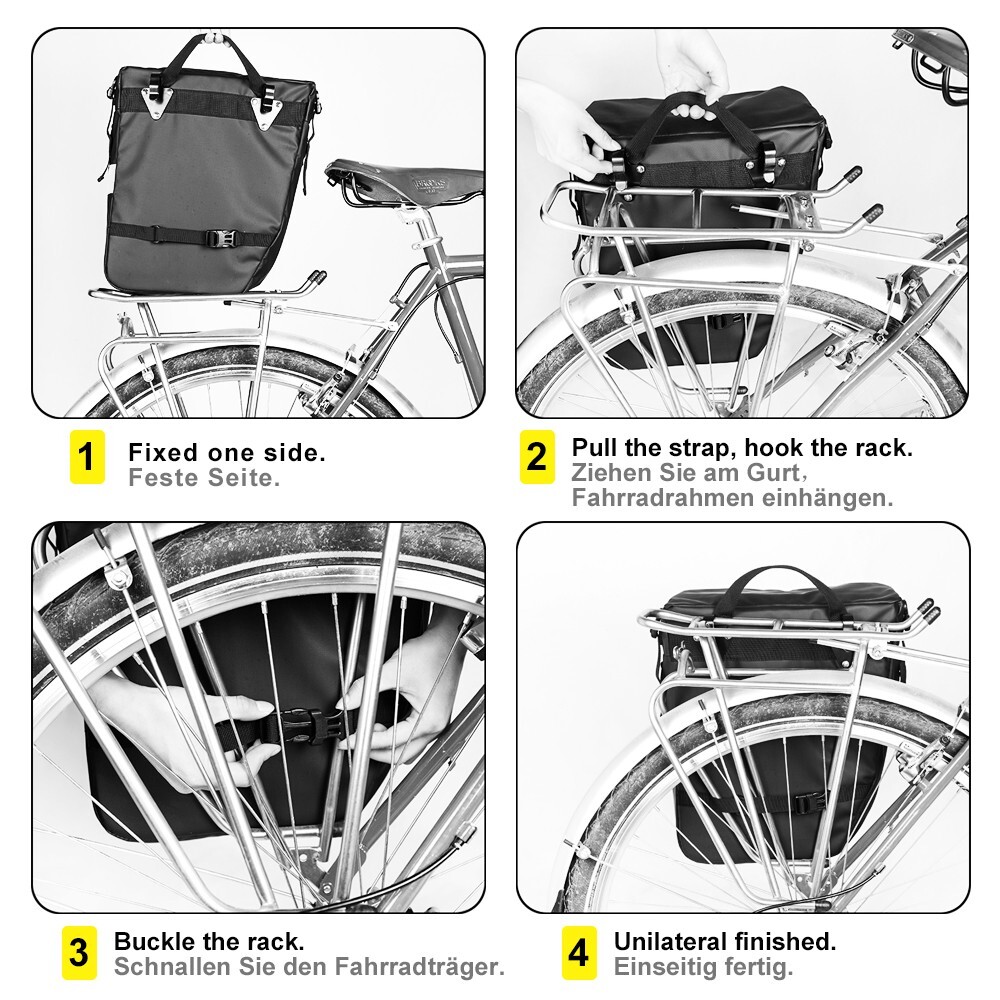 1 Fixed one side.
Feste Seite.

2 Pull the strap, hook the rack.
Ziehen Sie am Gurt, Fahrradrahmen einhängen.

3 Buckle the rack.
Schnallen Sie den Fahrradträger.

4 Unilateral finished.
Einseitig fertig.