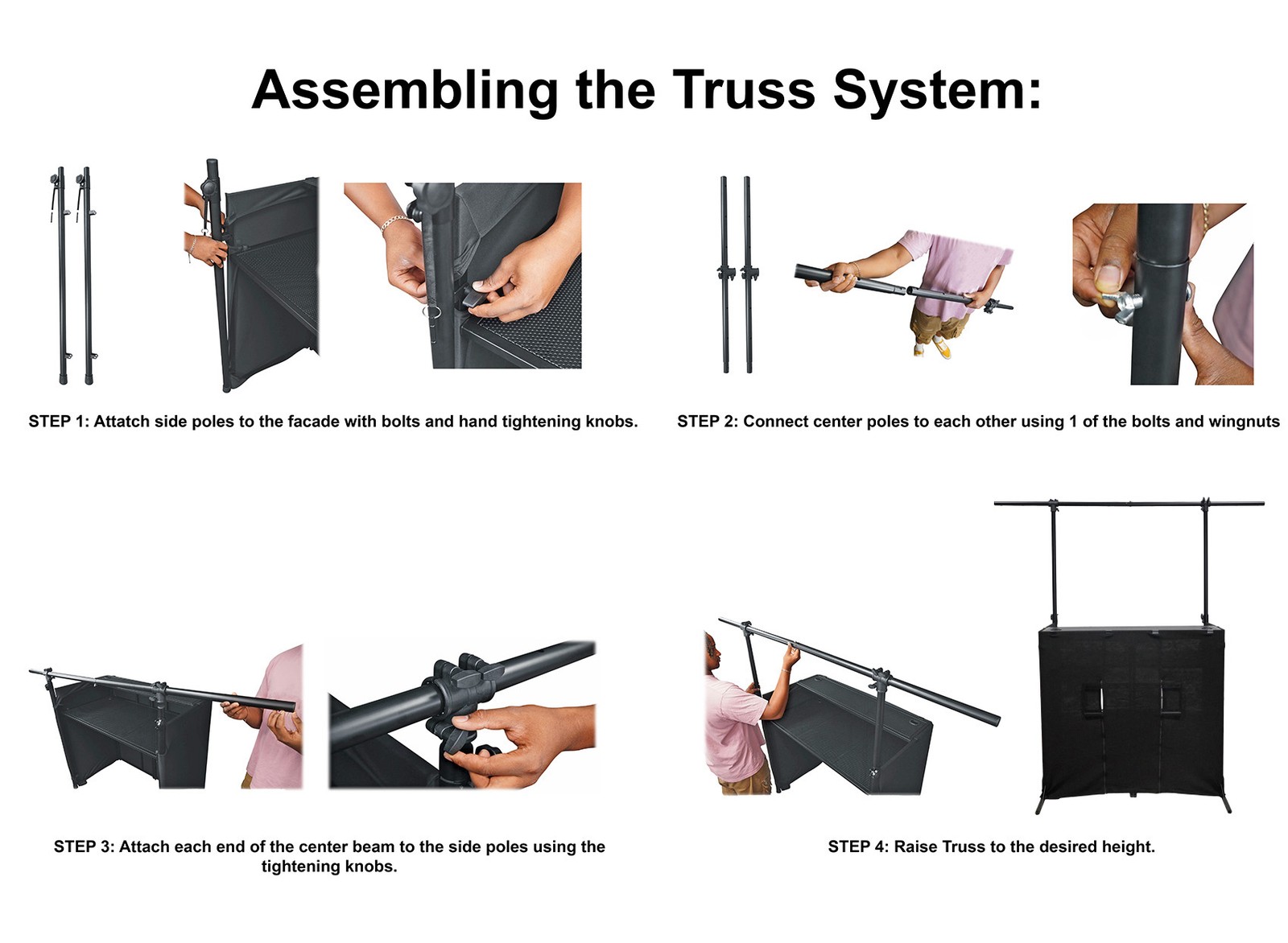 Assembling the Truss System:

STEP 1: Attatch side poles to the facade with bolts and hand tightening knobs.

STEP 2: Connect center poles to each other using 1 of the bolts and wingnuts

STEP 3: Attach each end of the center beam to the side poles using the tightening knobs.

STEP 4: Raise Truss to the desired height.