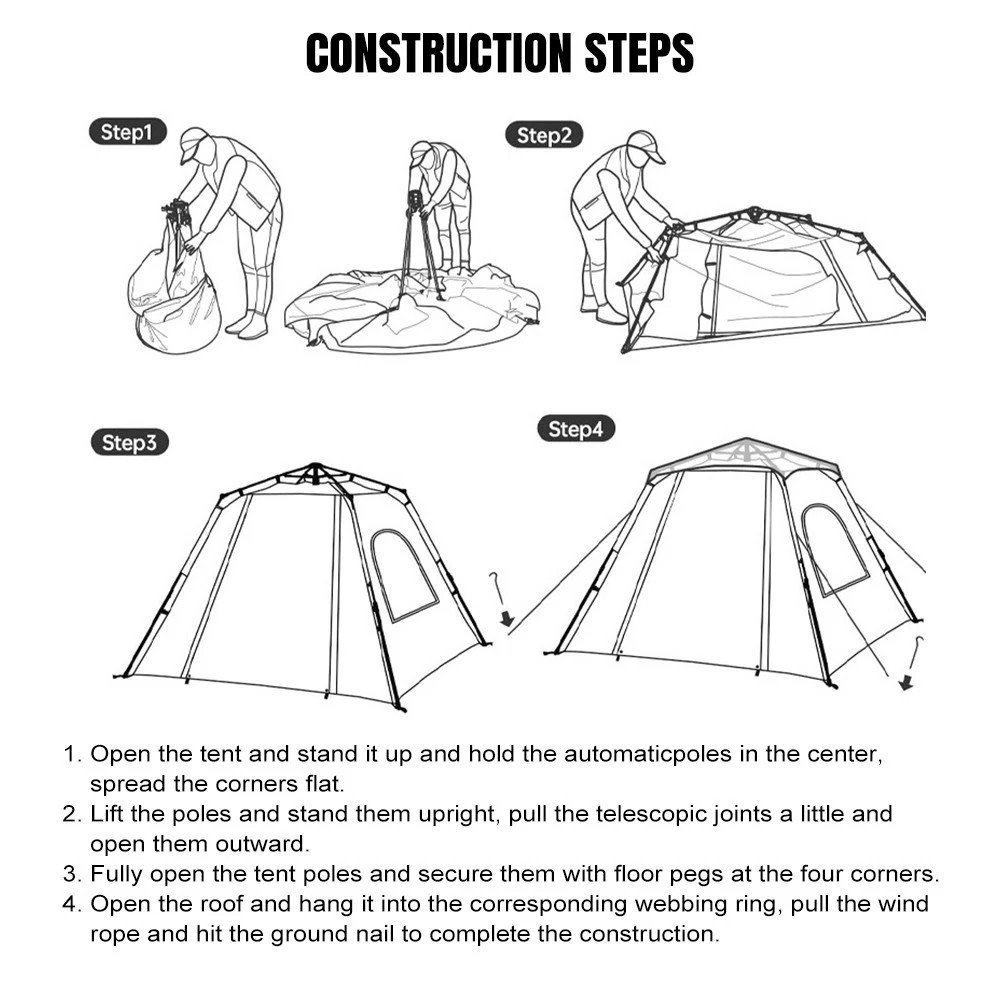 CONSTRUCTION STEPS

Step1

Step2

Step3

Step4

1. Open the tent and stand it up and hold the automaticpoles in the center, spread the corners flat.
2. Lift the poles and stand them upright, pull the telescopic joints a little and open them outward.
3. Fully open the tent poles and secure them with floor pegs at the four corners.
4. Open the roof and hang it into the corresponding webbing ring, pull the wind rope and hit the ground nail to complete the construction.