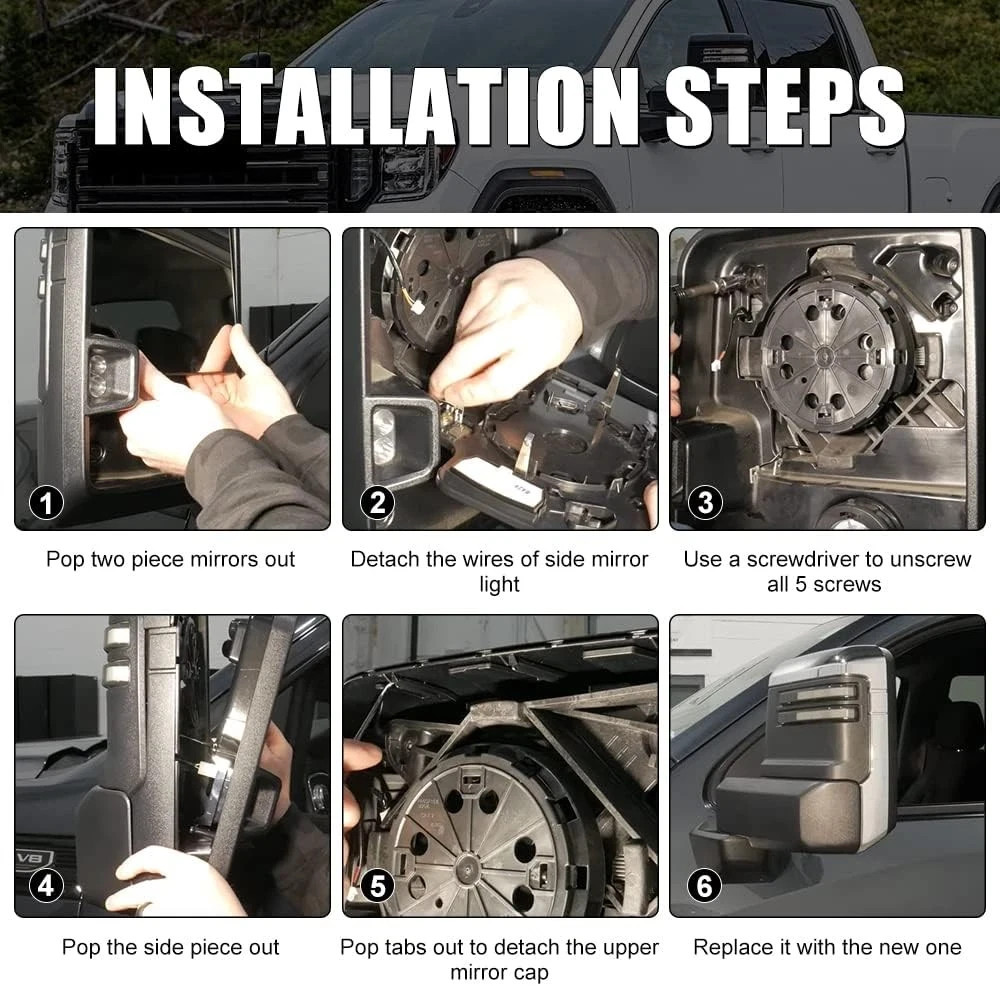 INSTALLATION STEPS

1
Pop two piece mirrors out

2
Detach the wires of side mirror light

3
Use a screwdriver to unscrew all 5 screws

V8
4
Pop the side piece out

5
Pop tabs out to detach the upper mirror cap

6
Replace it with the new one