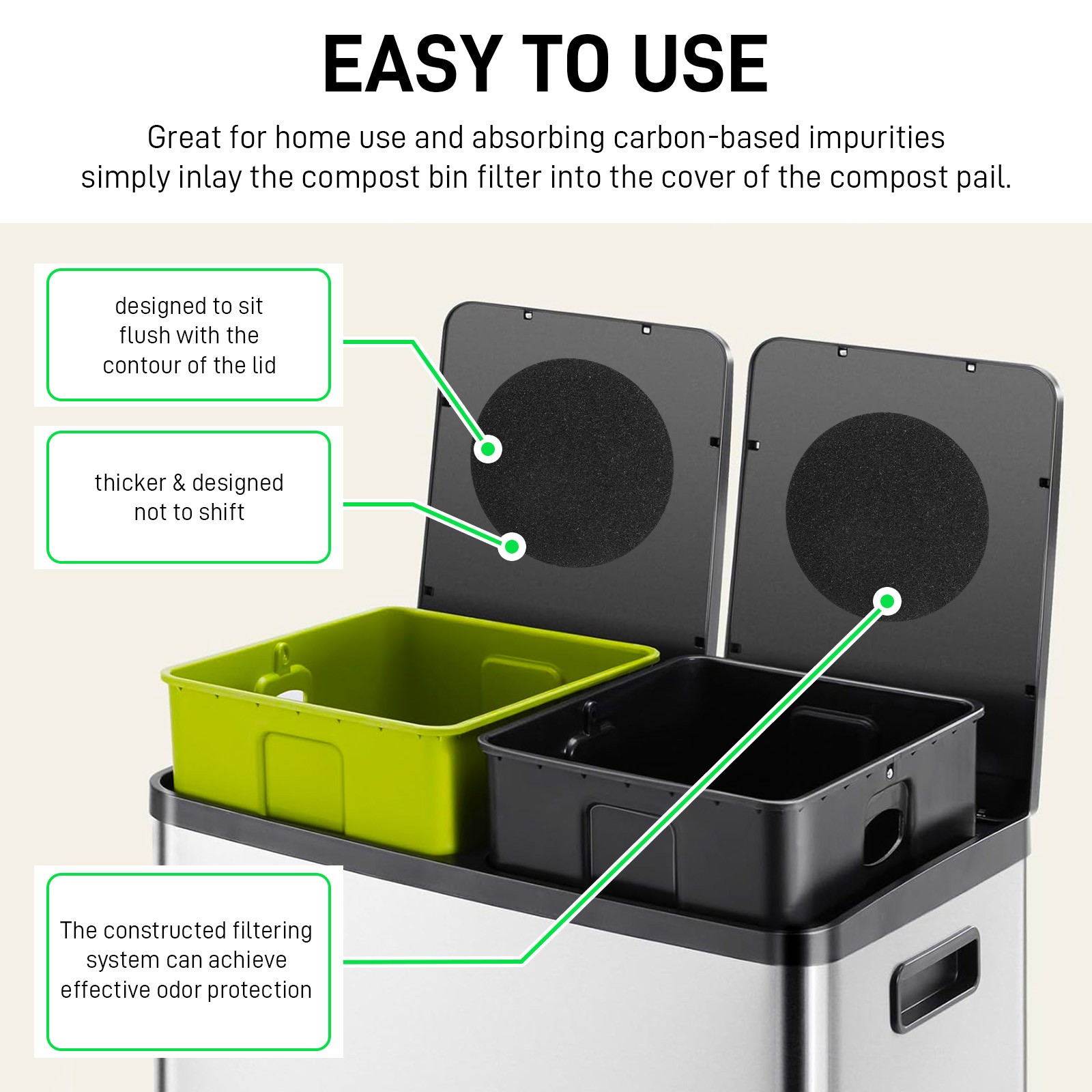 EASY TO USE

Great for home use and absorbing carbon-based impurities simply inlay the compost bin filter into the cover of the compost pail.

designed to sit flush with the contour of the lid

thicker & designed not to shift

The constructed filtering system can achieve effective odor protection