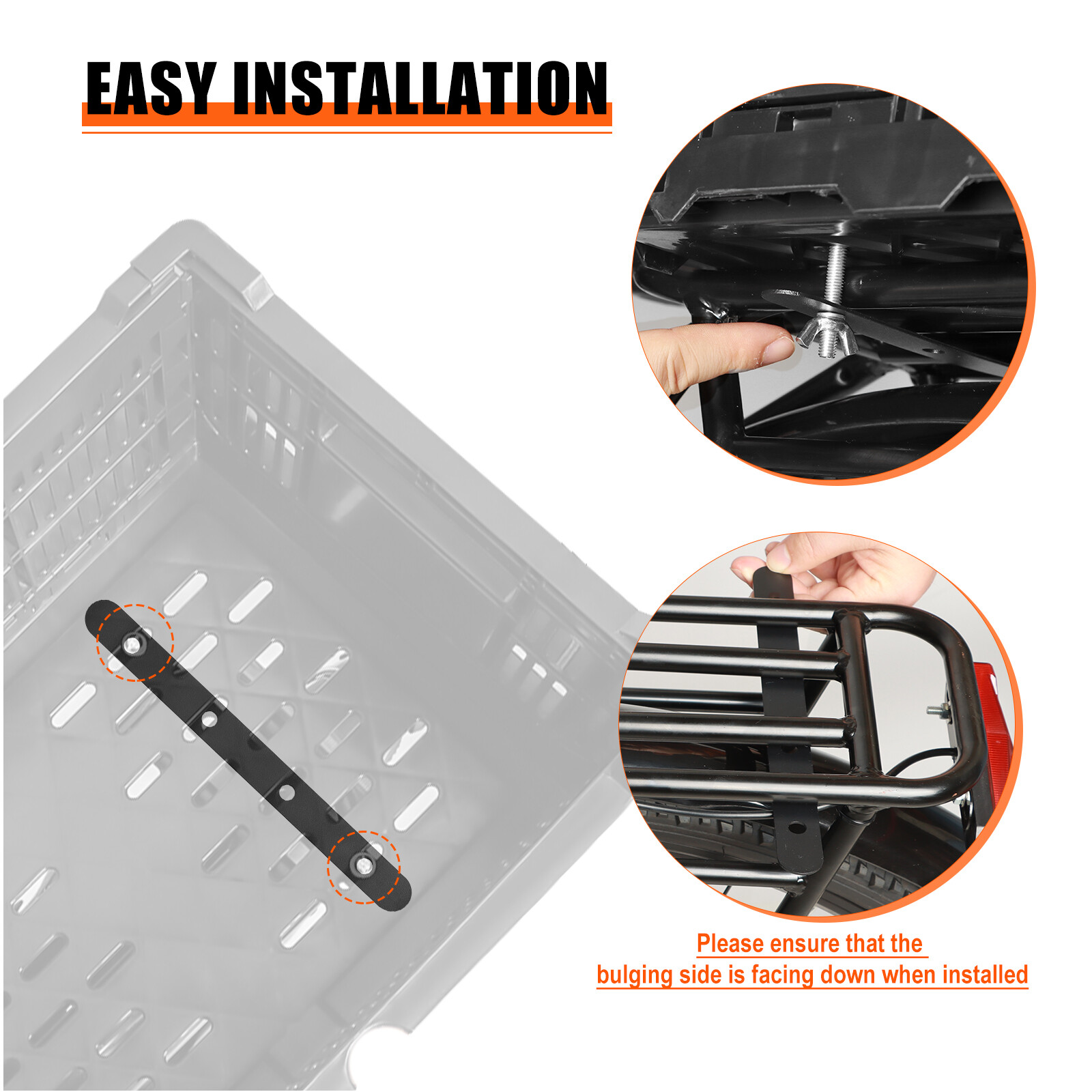 EASY INSTALLATION

Please ensure that the bulging side is facing down when installed