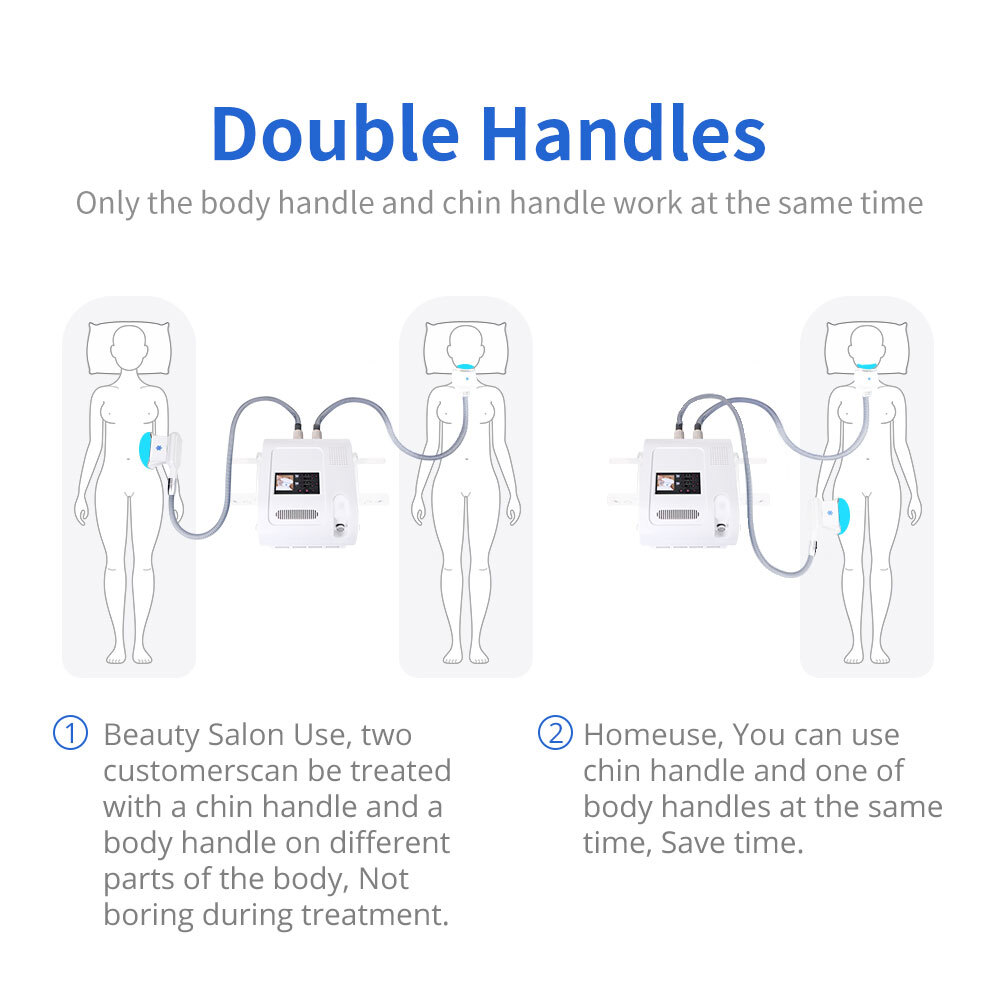 Double Handles

Only the body handle and chin handle work at the same time

① Beauty Salon Use, two customerscan be treated with a chin handle and a body handle on different parts of the body, Not boring during treatment.

② Homeuse, You can use chin handle and one of body handles at the same time, Save time.