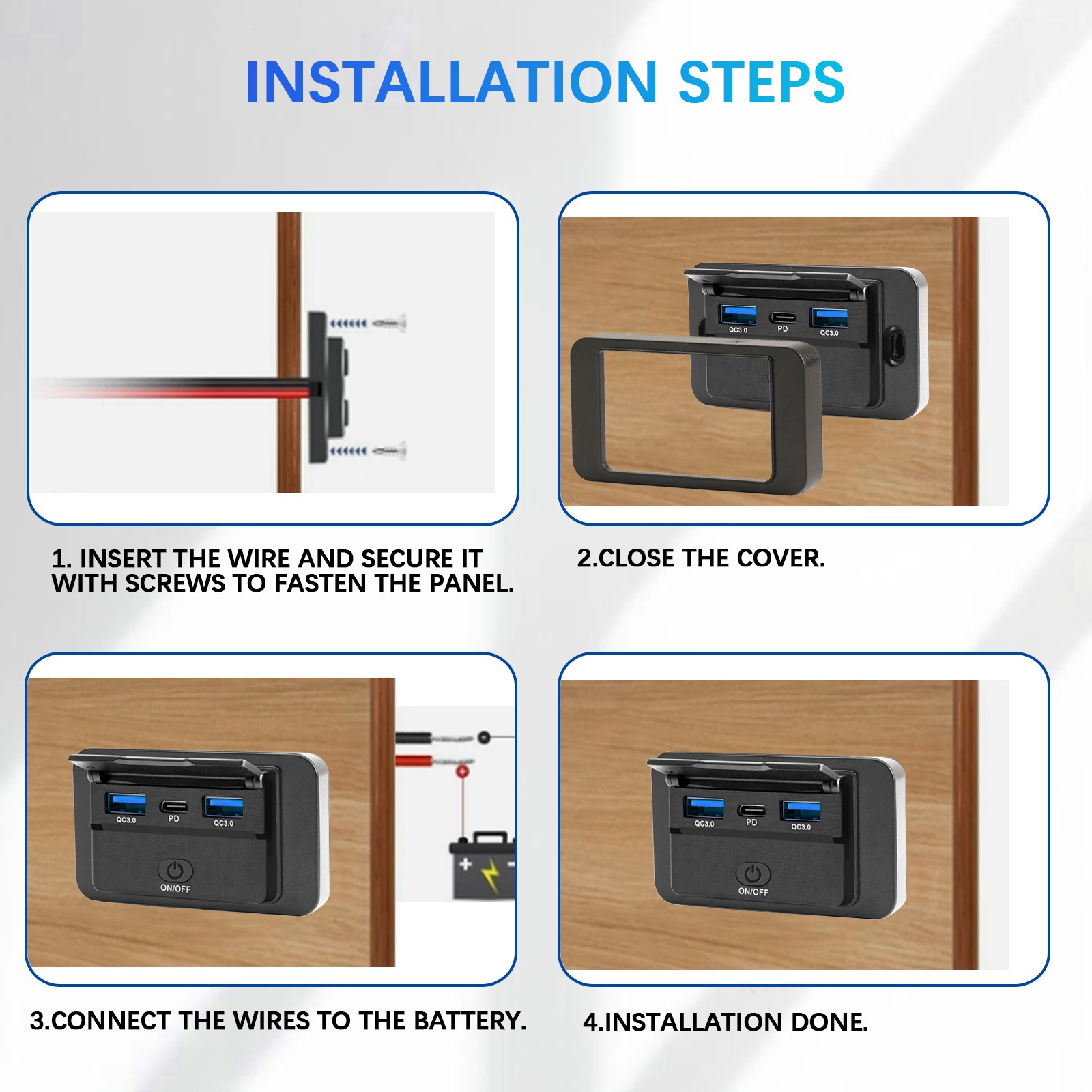 INSTALLATION STEPS

QC3.0 PD QC3.0

1. INSERT THE WIRE AND SECURE IT WITH SCREWS TO FASTEN THE PANEL.

2.CLOSE THE COVER.

QC3.0 PD QC3.0
ON/OFF

+ -

QC3.0 PD QC3.0
ON/OFF

3.CONNECT THE WIRES TO THE BATTERY.

4.INSTALLATION DONE.