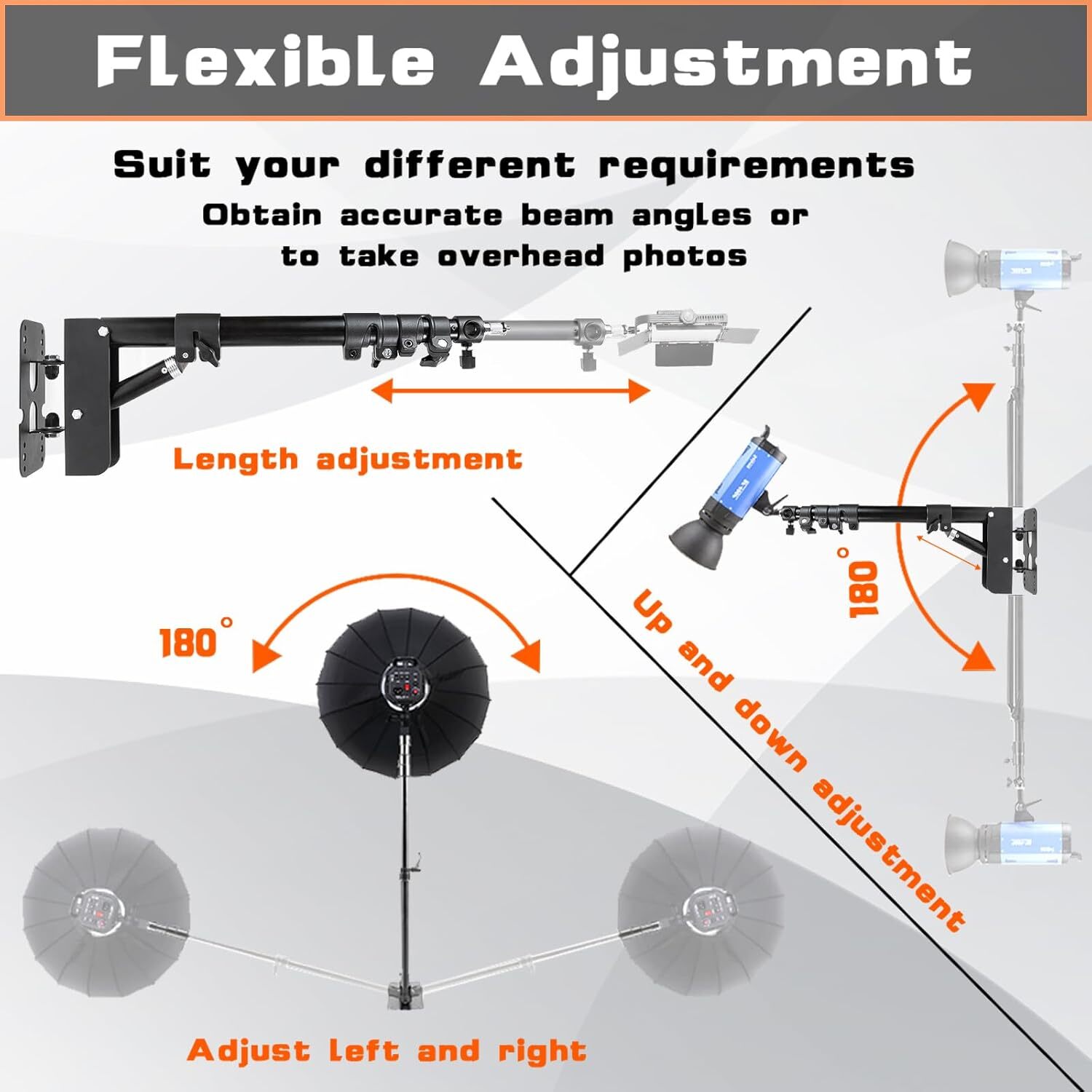 Flexible Adjustment

Suit your different requirements

Obtain accurate beam angles or to take overhead photos

Length adjustment

180°

Up and down adjustment

180°

Adjust left and right