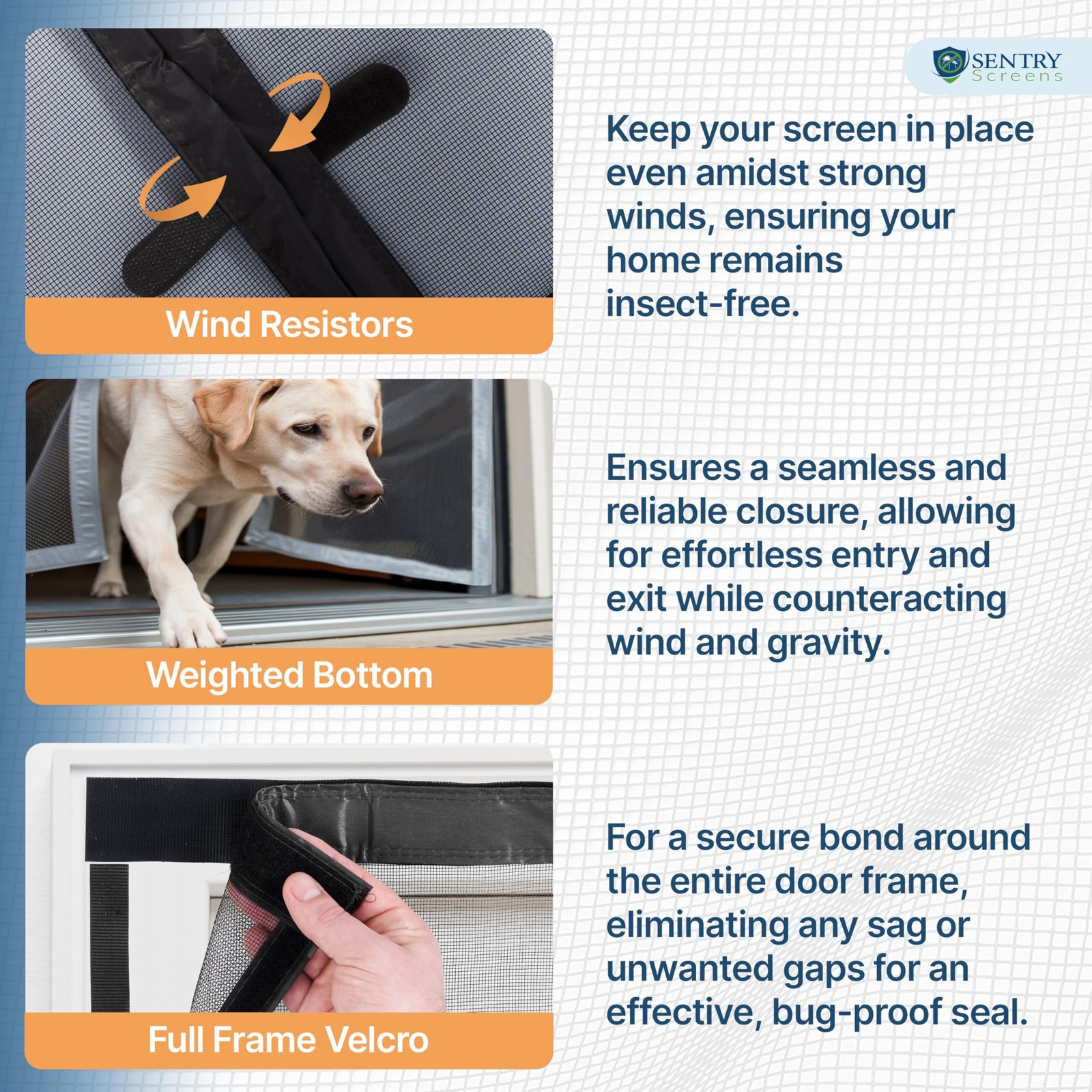 SENTRY
Screens

Wind Resistors

Keep your screen in place even amidst strong winds, ensuring your home remains insect-free.

Weighted Bottom

Ensures a seamless and reliable closure, allowing for effortless entry and exit while counteracting wind and gravity.

Full Frame Velcro

For a secure bond around the entire door frame, eliminating any sag or unwanted gaps for an effective, bug-proof seal.