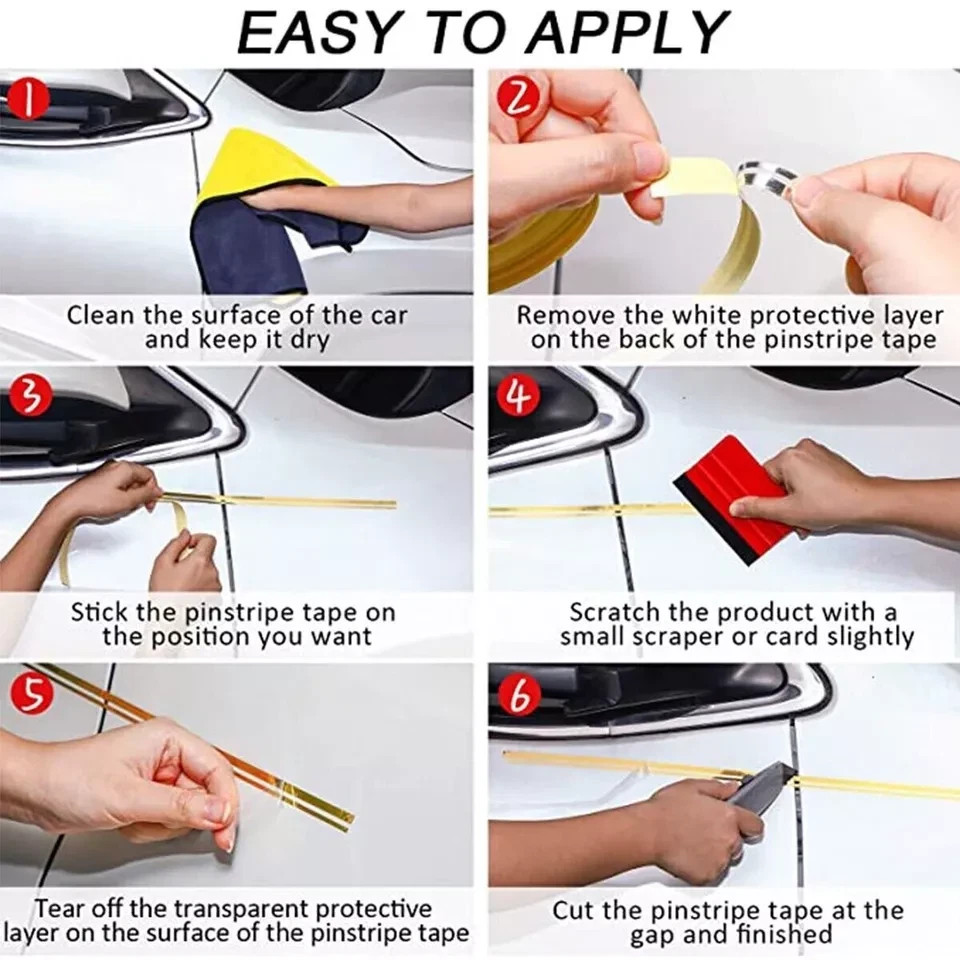 EASY TO APPLY

1
Clean the surface of the car and keep it dry

2
Remove the white protective layer on the back of the pinstripe tape

3
Stick the pinstripe tape on the position you want

4
Scratch the product with a small scraper or card slightly

5
Tear off the transparent protective layer on the surface of the pinstripe tape

6
Cut the pinstripe tape at the gap and finished