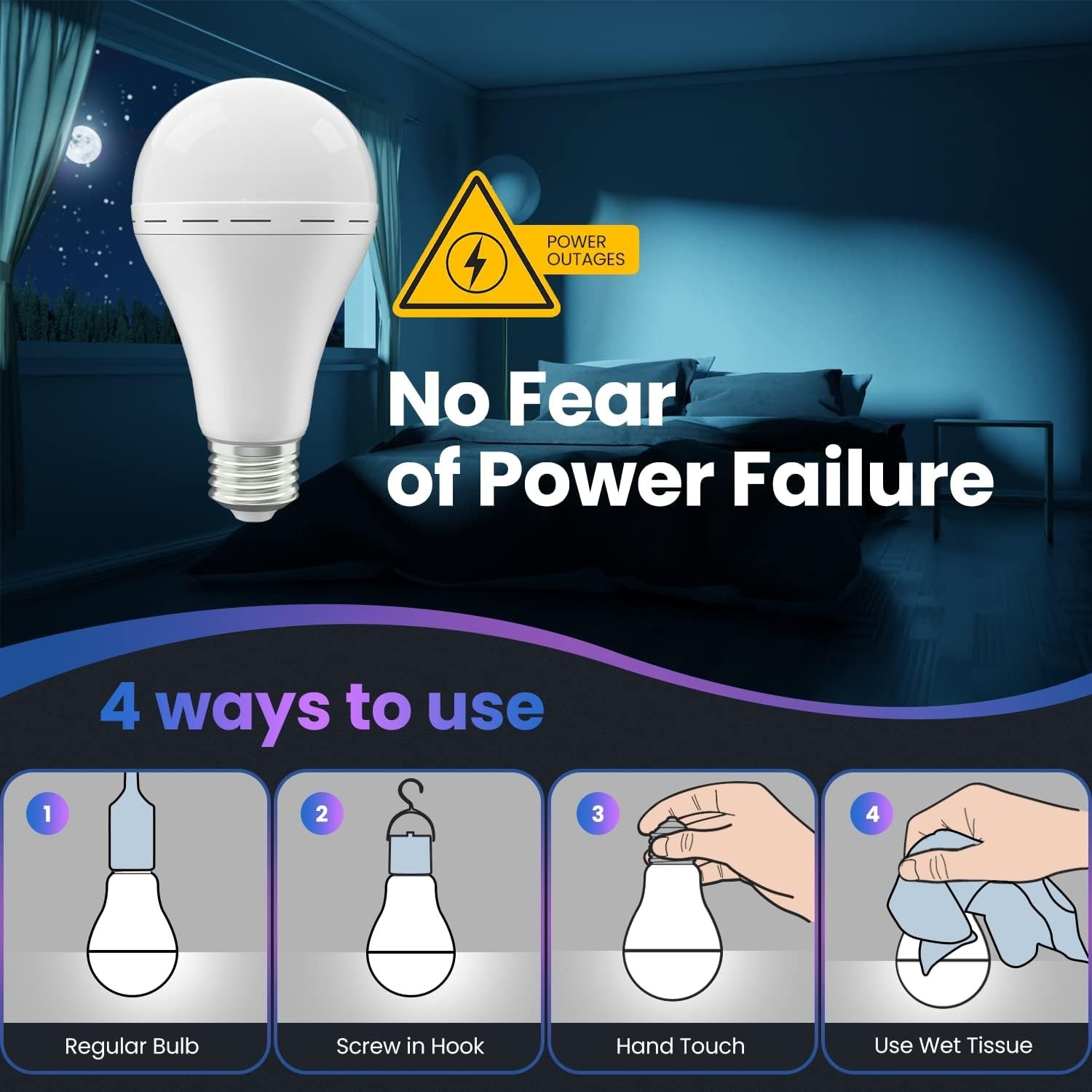 POWER OUTAGES

No Fear of Power Failure

4 ways to use

1
Regular Bulb

2
Screw in Hook

3
Hand Touch

4
Use Wet Tissue