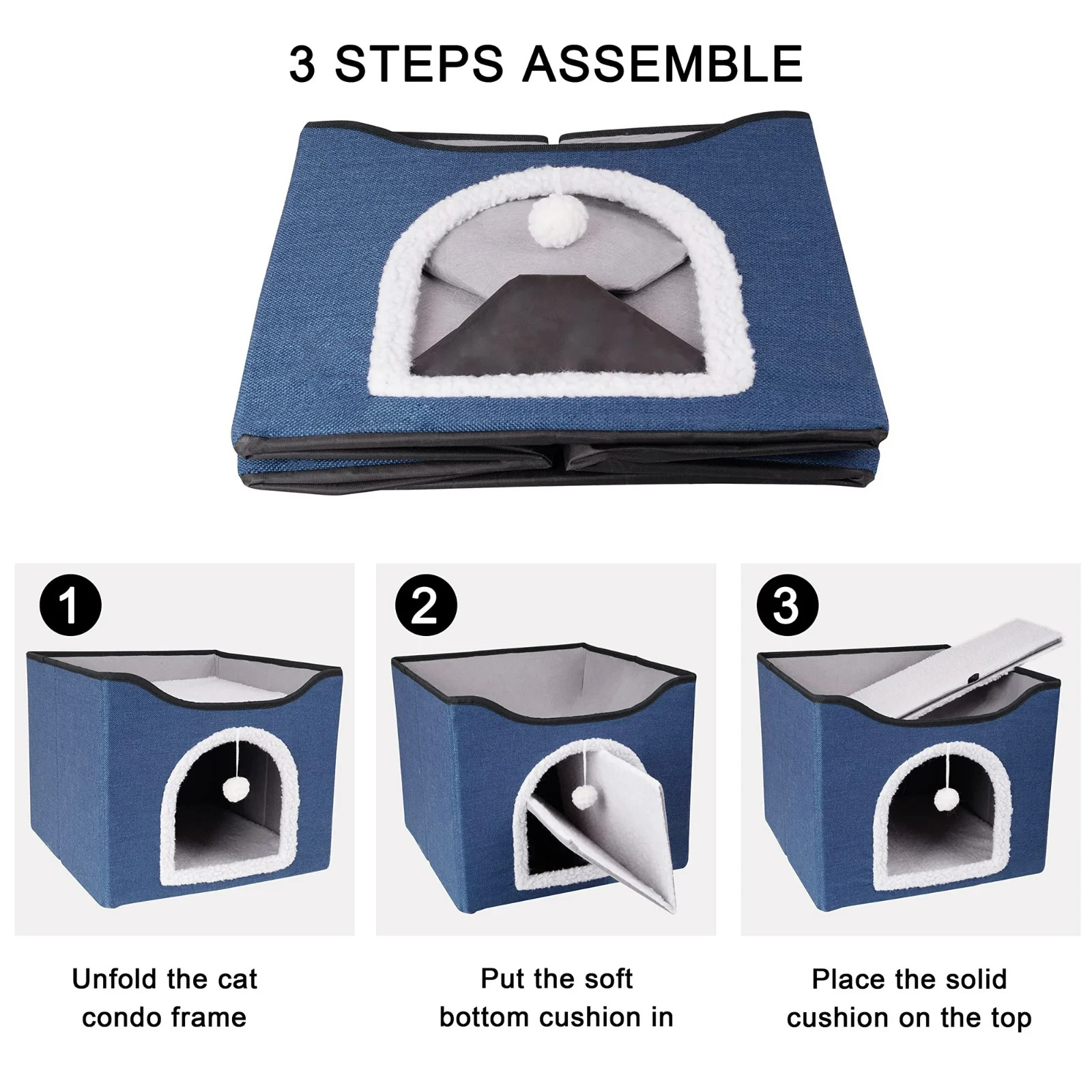 3 STEPS ASSEMBLE

1

Unfold the cat condo frame

2

Put the soft bottom cushion in

3

Place the solid cushion on the top