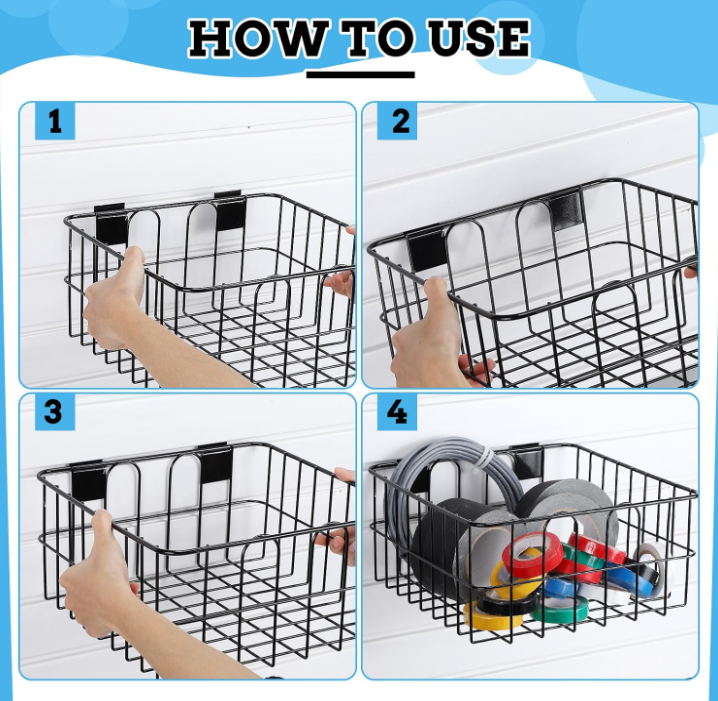 HOW TO USE

1

2

3

4