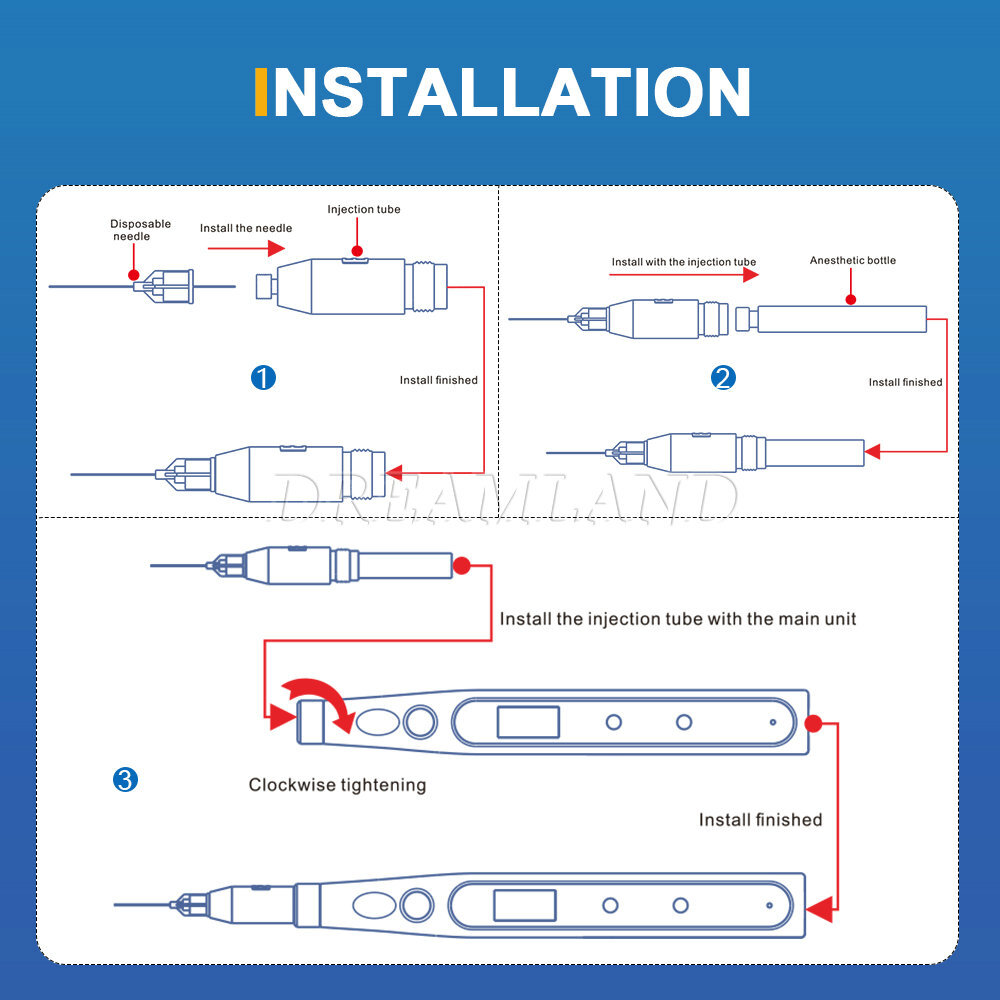 INSTALLATION

Disposable needle

Install the needle

Injection tube

1

Install finished

Install with the injection tube

Anesthetic bottle

2

Install finished

DREAMLAND

Install the injection tube with the main unit

3

Clockwise tightening

Install finished