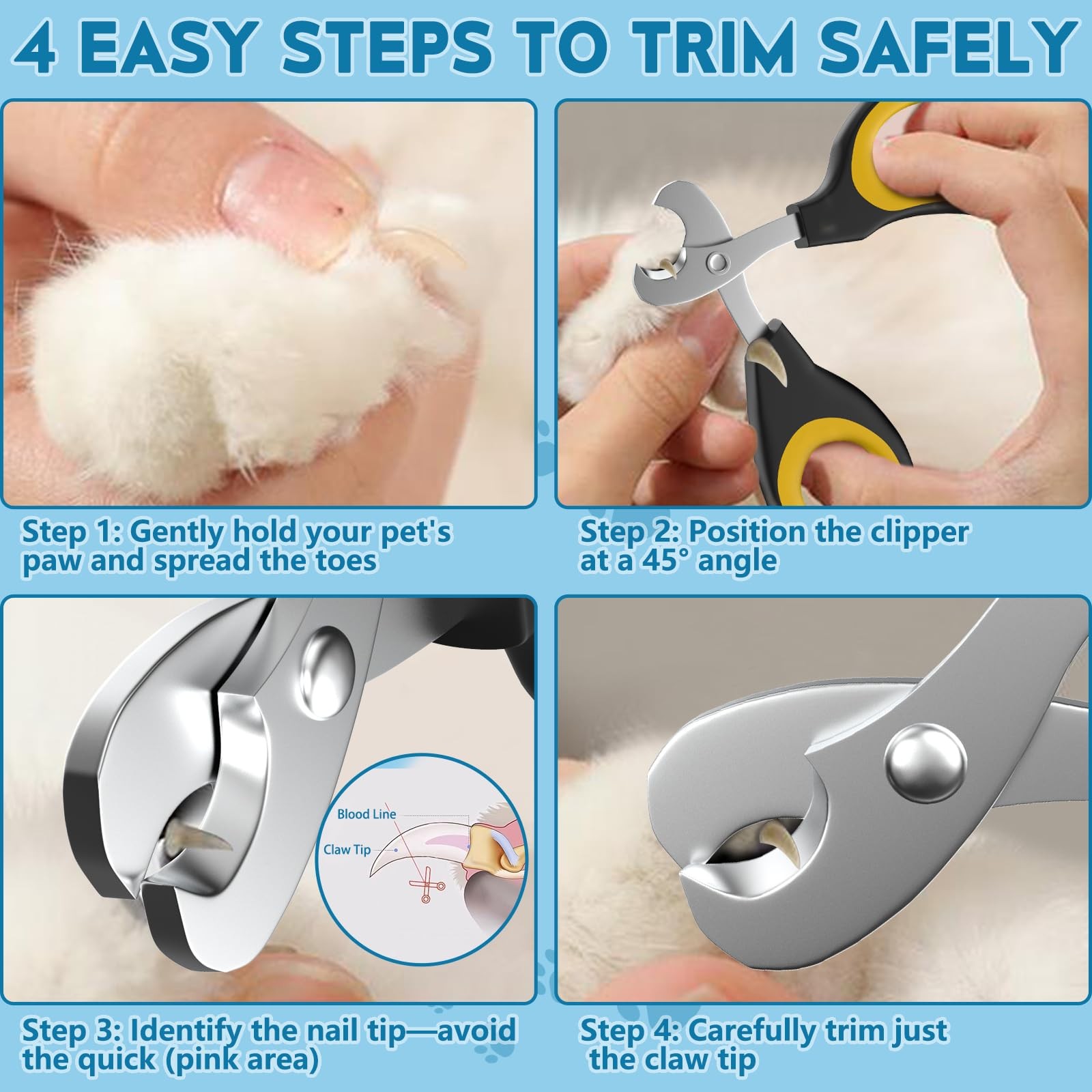 4 EASY STEPS TO TRIM SAFELY

Step 1: Gently hold your pet's paw and spread the toes

Step 2: Position the clipper at a 45° angle

Blood Line
Claw Tip

Step 3: Identify the nail tip—avoid the quick (pink area)

Step 4: Carefully trim just the claw tip