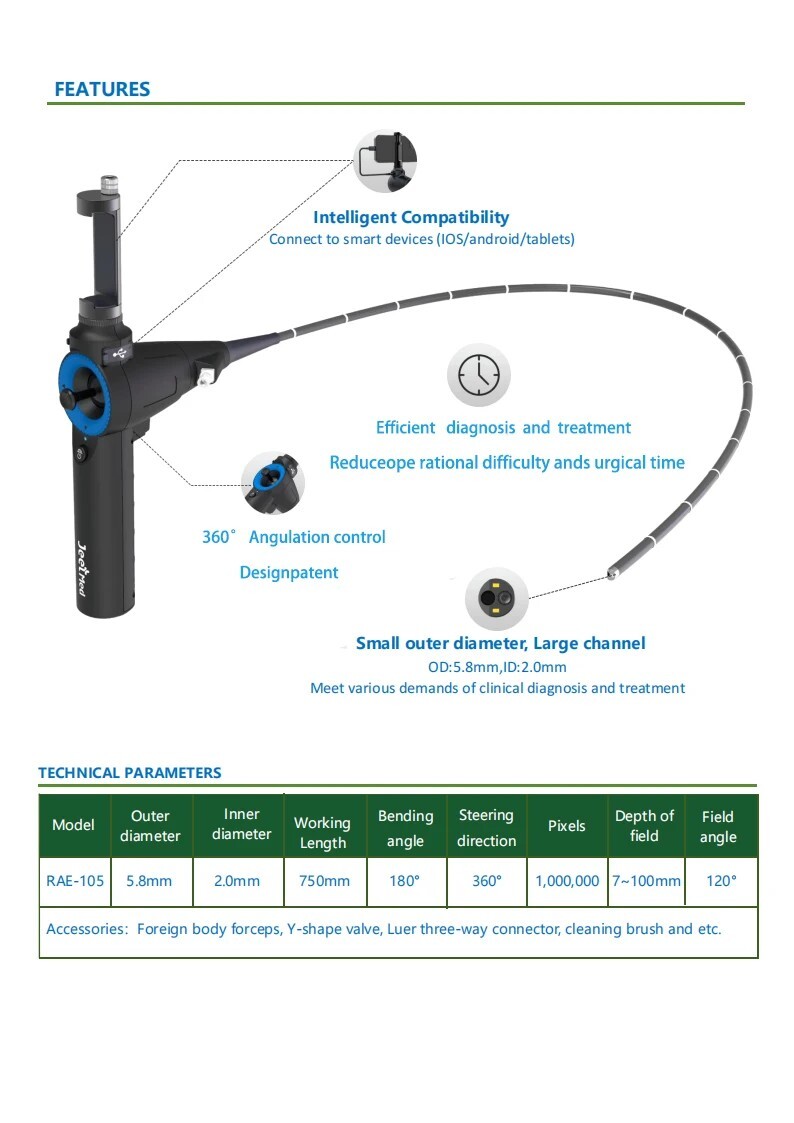 FEATURES

Intelligent Compatibility
Connect to smart devices (IOS/android/tablets)

Efficient diagnosis and treatment
Reduceope rational difficulty ands urgical time

360° Angulation control
Designpatent

JeetMed

Small outer diameter, Large channel
OD:5.8mm,ID:2.0mm
Meet various demands of clinical diagnosis and treatment

TECHNICAL PARAMETERS

| Model | Outer diameter | Inner diameter | Working Length | Bending angle | Steering direction | Pixels | Depth of field | Field angle |
|---|---|---|---|---|---|---|---|---|
| RAE-105 | 5.8mm | 2.0mm | 750mm | 180° | 360° | 1,000,000 | 7~100mm | 120° |
| Accessories: Foreign body forceps, Y-shape valve, Luer three-way connector, cleaning brush and etc. | | | | | | | | |