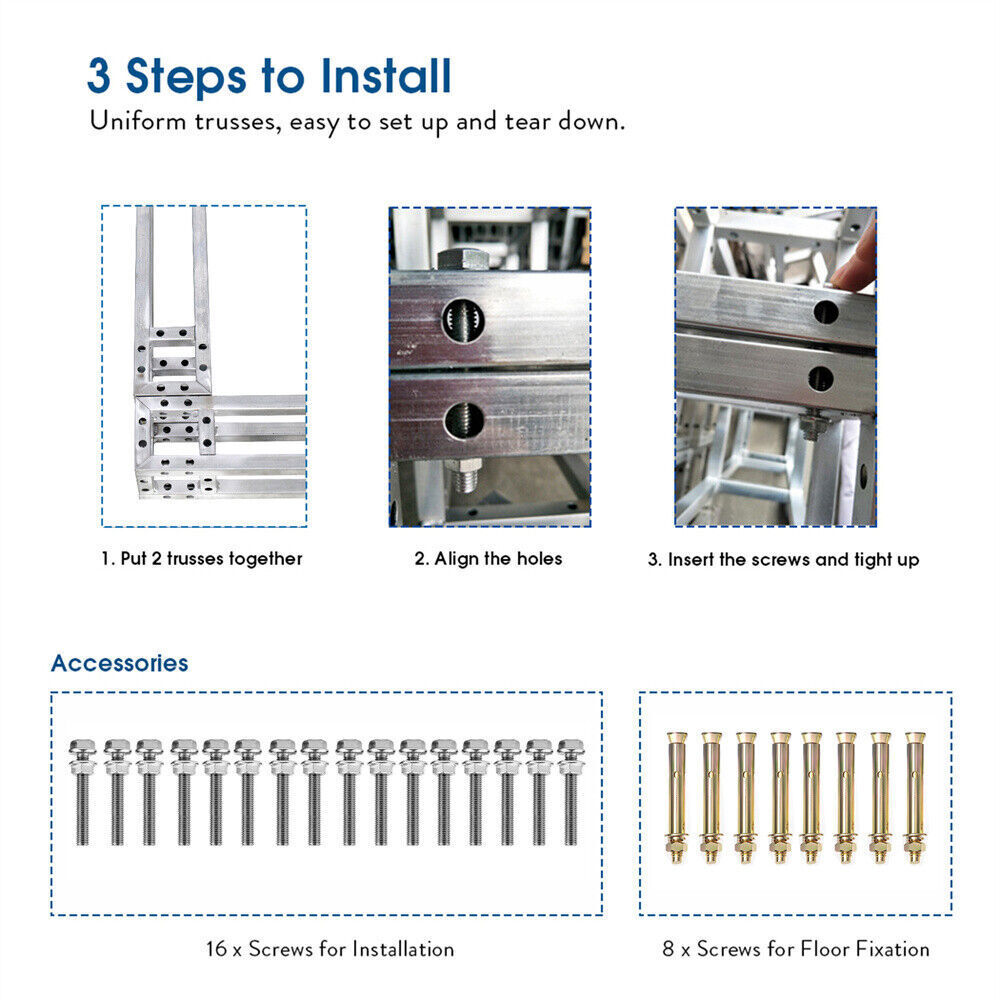 3 Steps to Install
Uniform trusses, easy to set up and tear down.

1. Put 2 trusses together

2. Align the holes

3. Insert the screws and tight up

Accessories

16 x Screws for Installation

8 x Screws for Floor Fixation