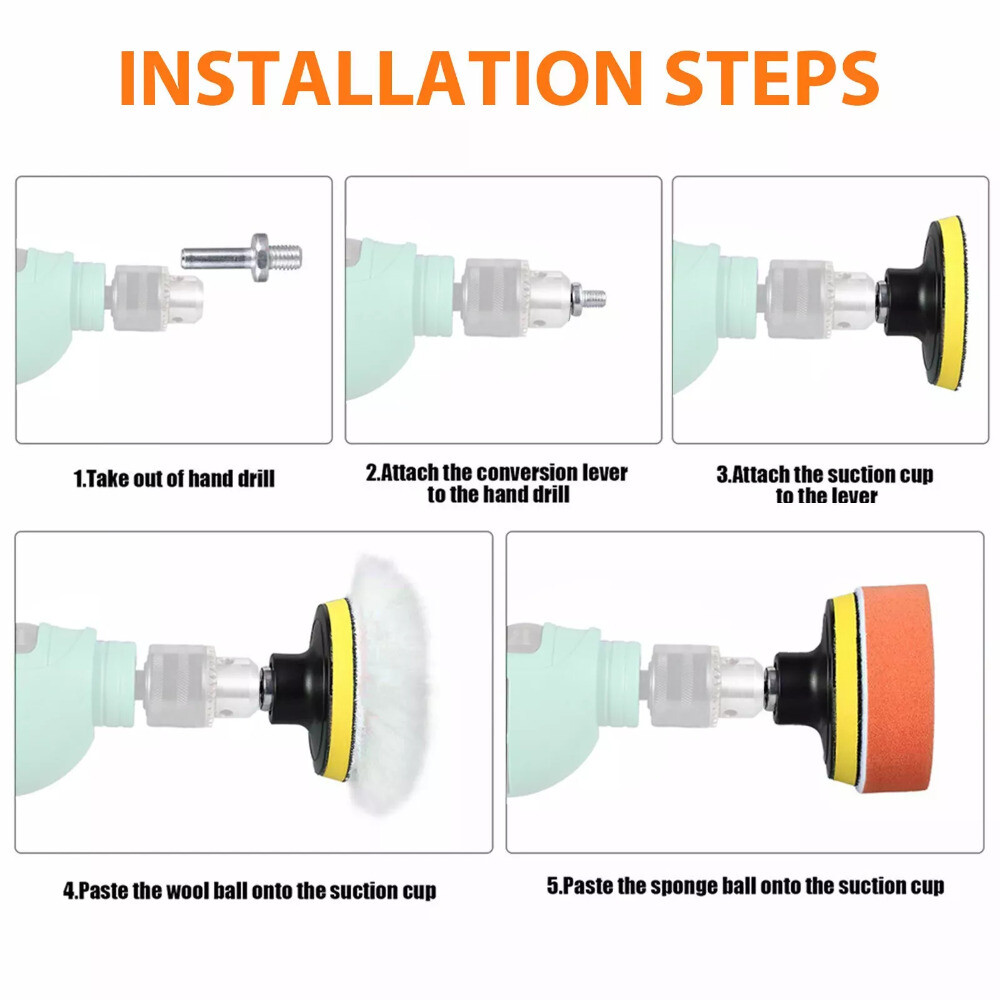 INSTALLATION STEPS

1.Take out of hand drill

2.Attach the conversion lever to the hand drill

3.Attach the suction cup to the lever

4.Paste the wool ball onto the suction cup

5.Paste the sponge ball onto the suction cup