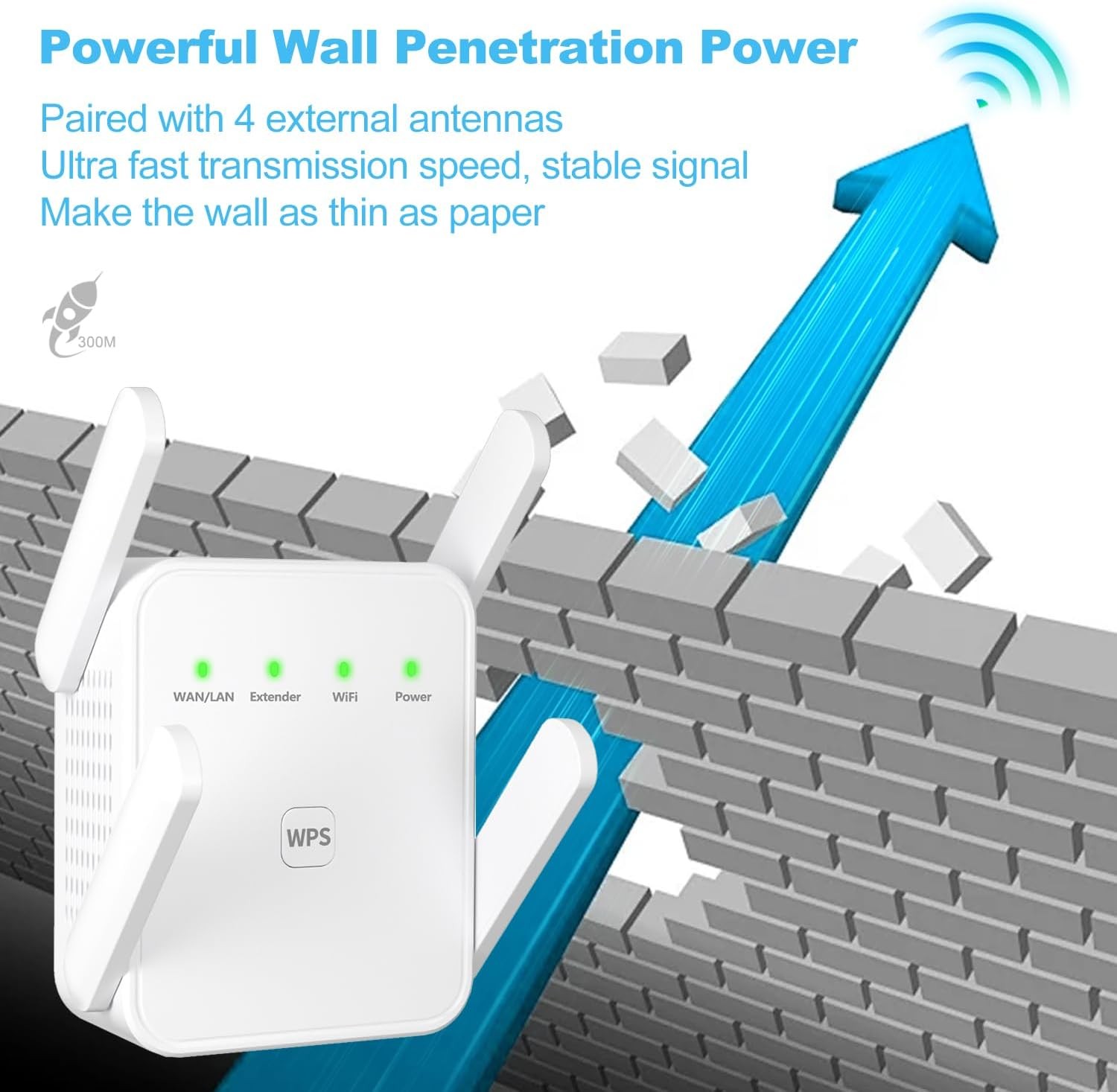 Powerful Wall Penetration Power

Paired with 4 external antennas
Ultra fast transmission speed, stable signal
Make the wall as thin as paper

300M

WAN/LAN Extender WiFi Power

WPS