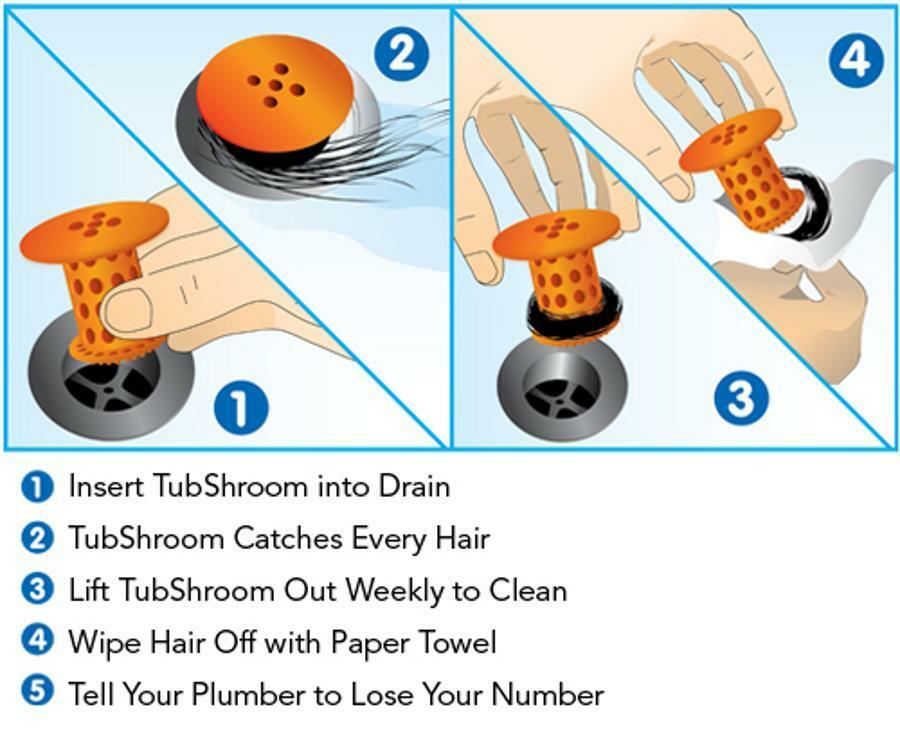 2

4

1

3

1 Insert TubShroom into Drain

2 TubShroom Catches Every Hair

3 Lift TubShroom Out Weekly to Clean

4 Wipe Hair Off with Paper Towel

5 Tell Your Plumber to Lose Your Number