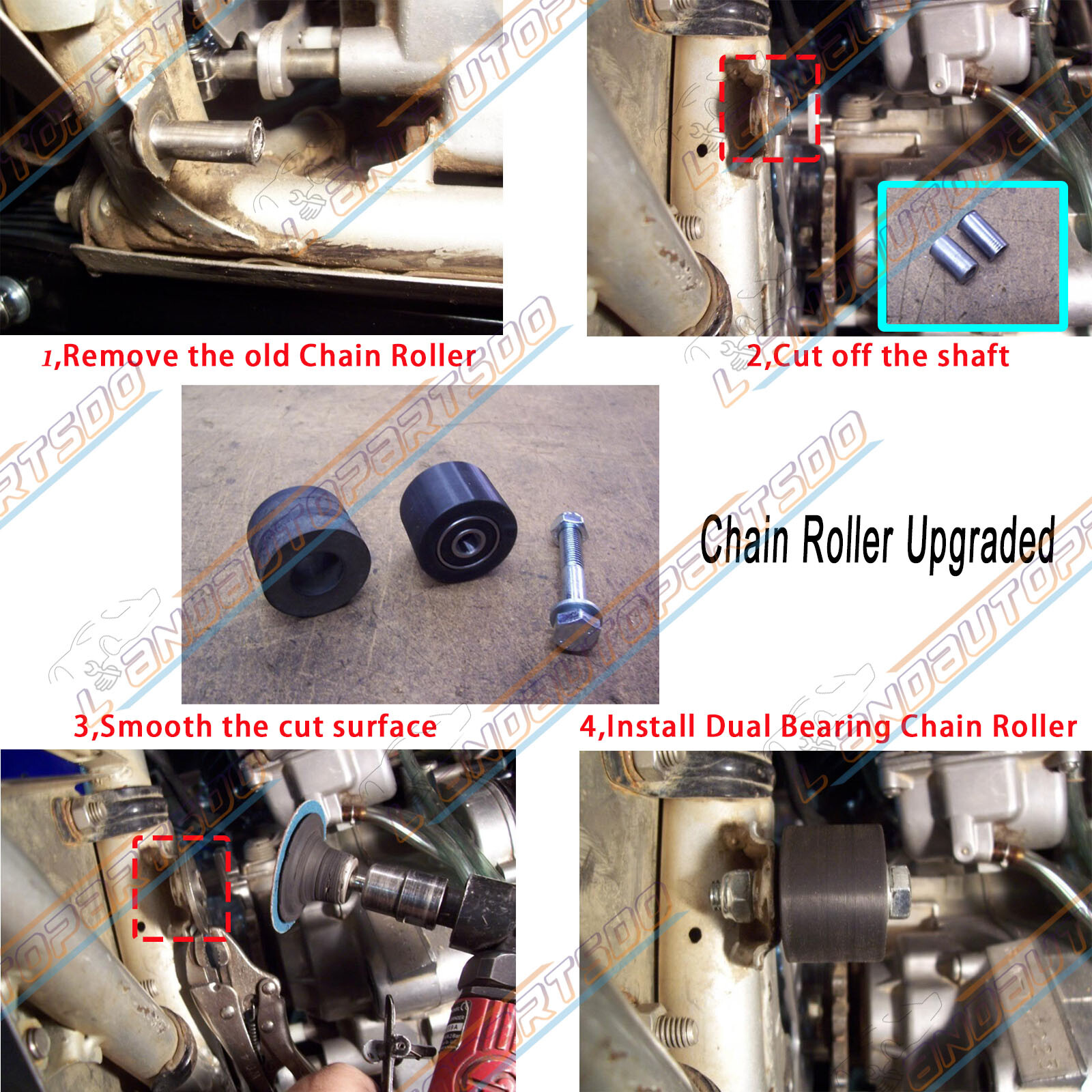 1,Remove the old Chain Roller

2,Cut off the shaft

Chain Roller Upgraded

3,Smooth the cut surface

4,Install Dual Bearing Chain Roller

LANDAUTOPARTSDO