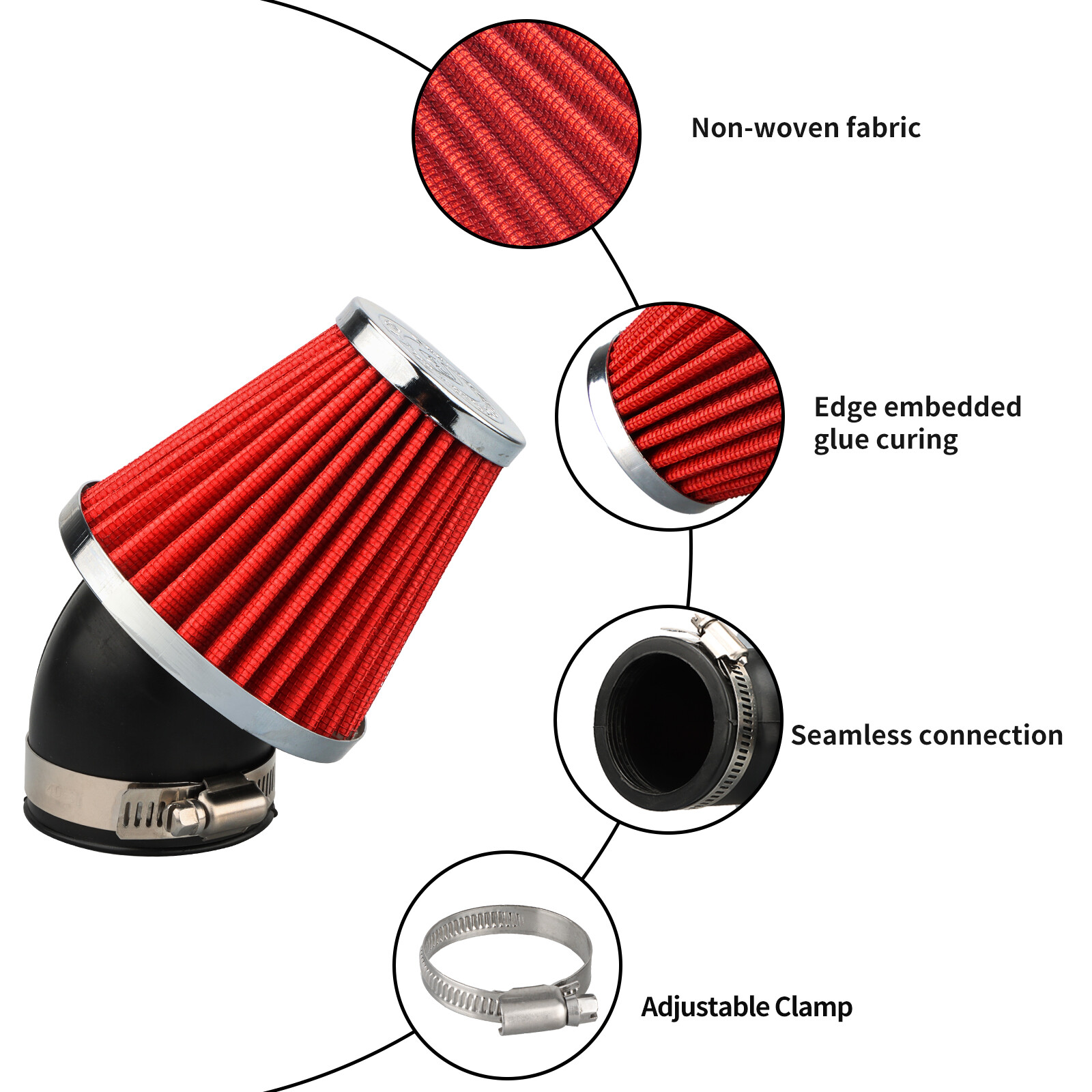 Non-woven fabric

Edge embedded glue curing

Seamless connection

Adjustable Clamp