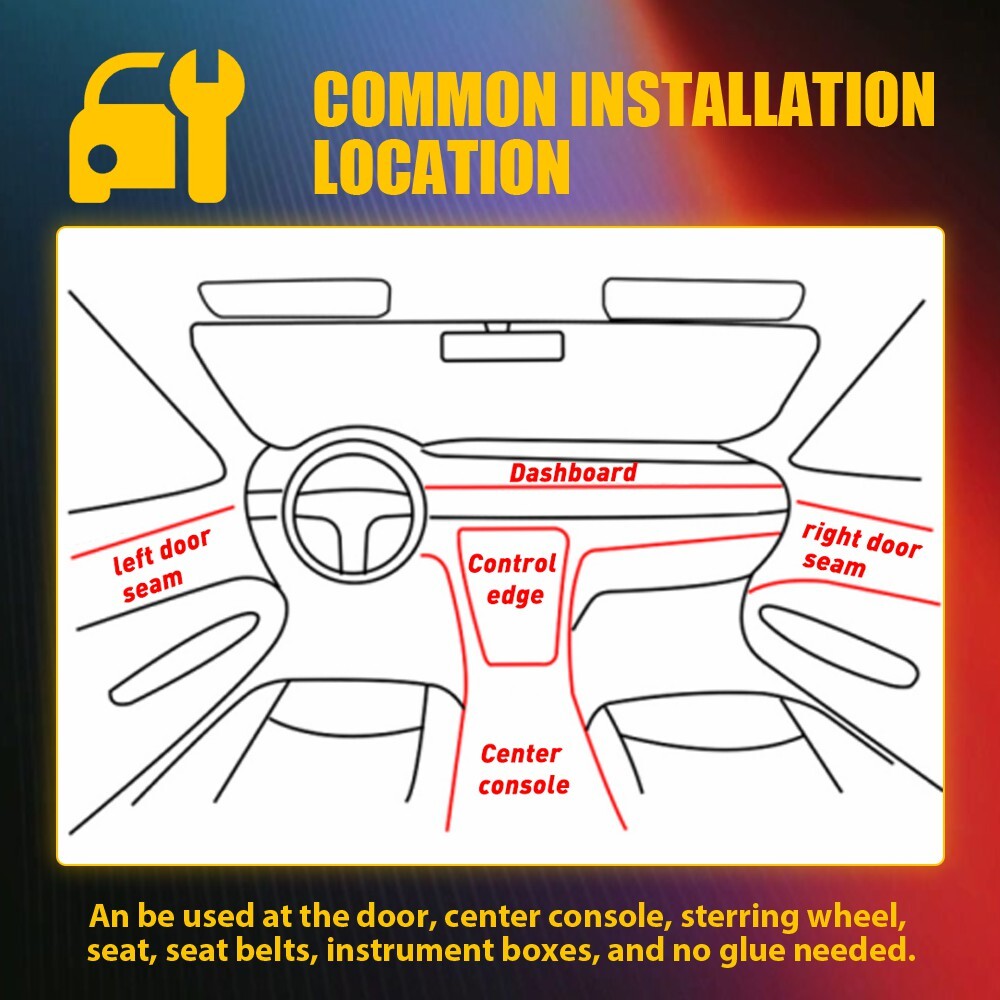 COMMON INSTALLATION LOCATION

Dashboard

left door seam

Control edge

right door seam

Center console

An be used at the door, center console, sterring wheel, seat, seat belts, instrument boxes, and no glue needed.