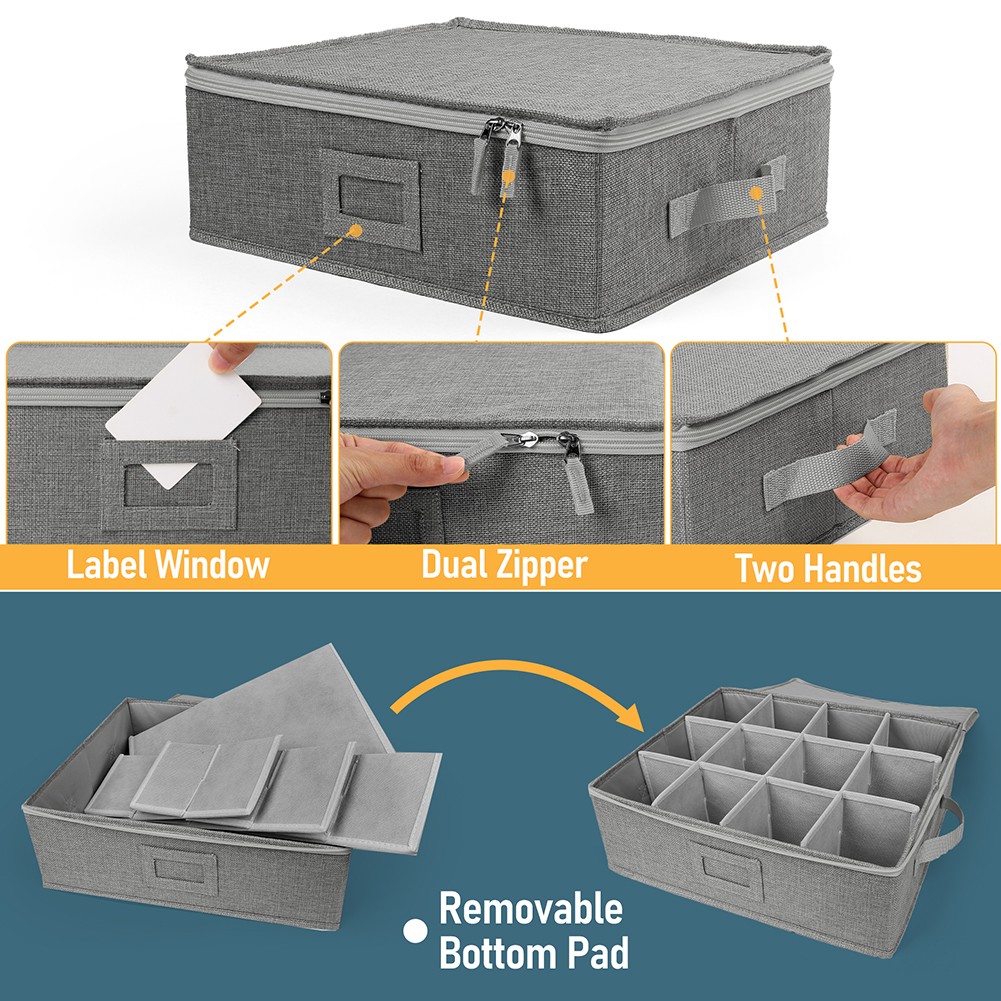 Label Window

Dual Zipper

Two Handles

Removable Bottom Pad