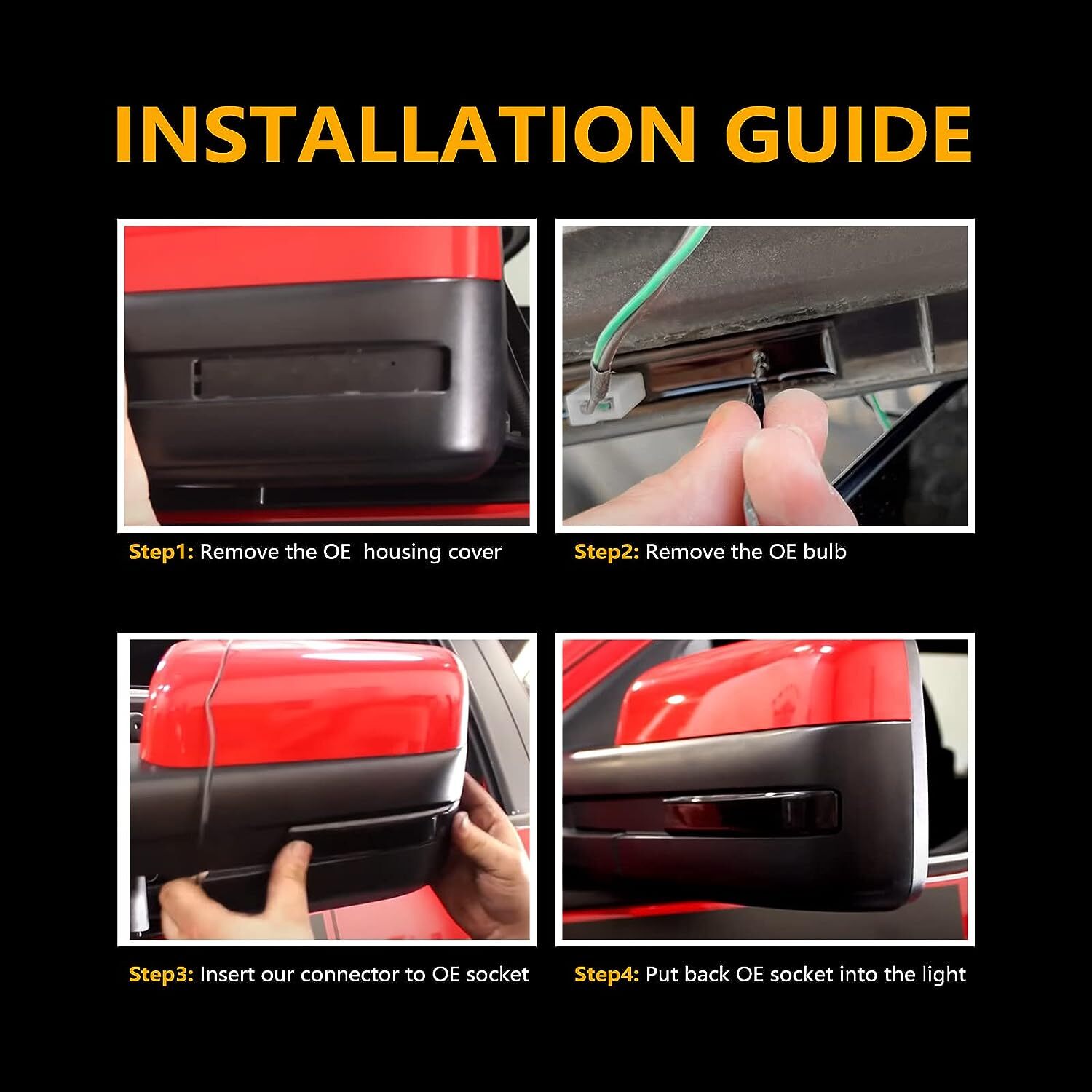 INSTALLATION GUIDE

Step1: Remove the OE housing cover

Step2: Remove the OE bulb

Step3: Insert our connector to OE socket

Step4: Put back OE socket into the light