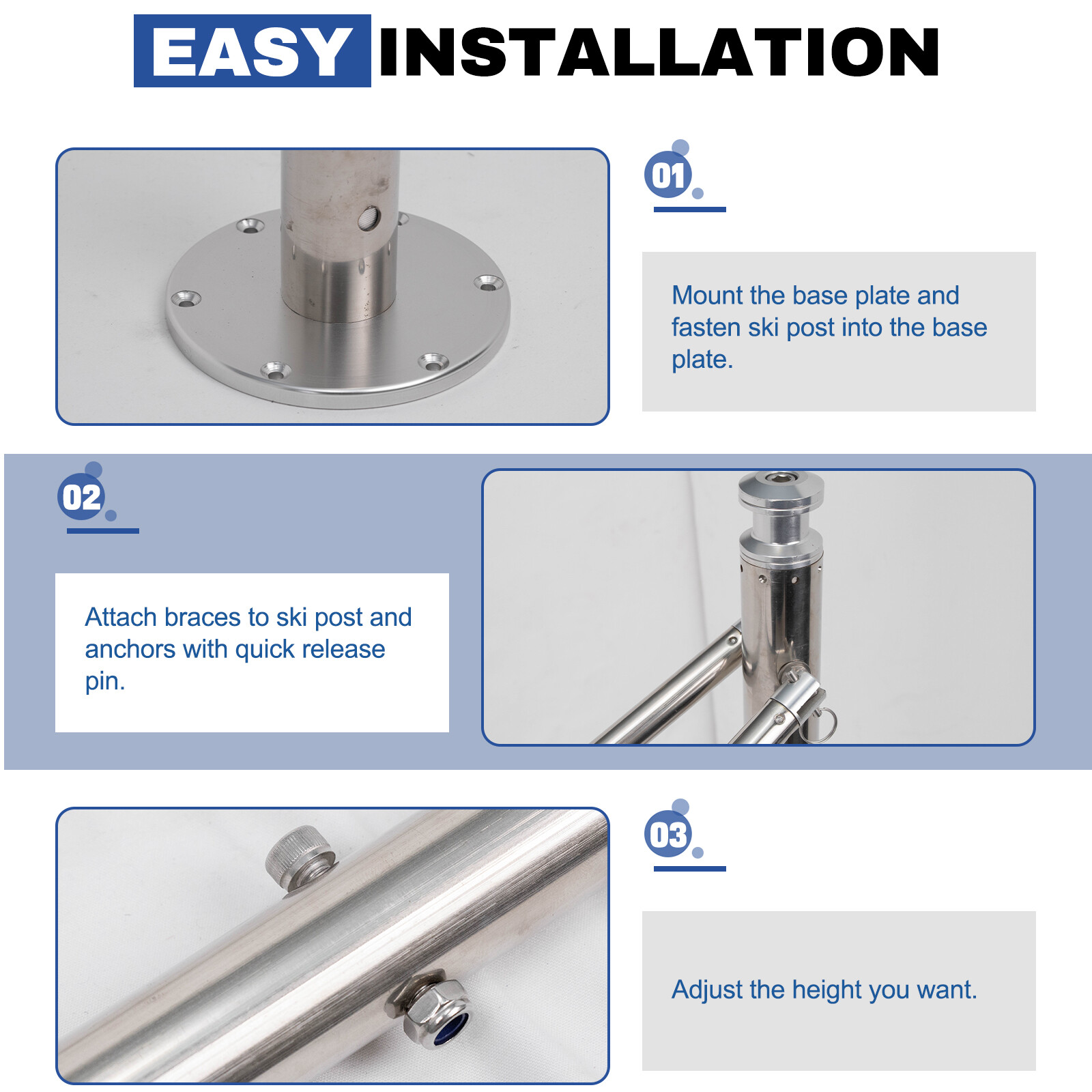 EASY INSTALLATION

01

Mount the base plate and fasten ski post into the base plate.

02

Attach braces to ski post and anchors with quick release pin.

03

Adjust the height you want.