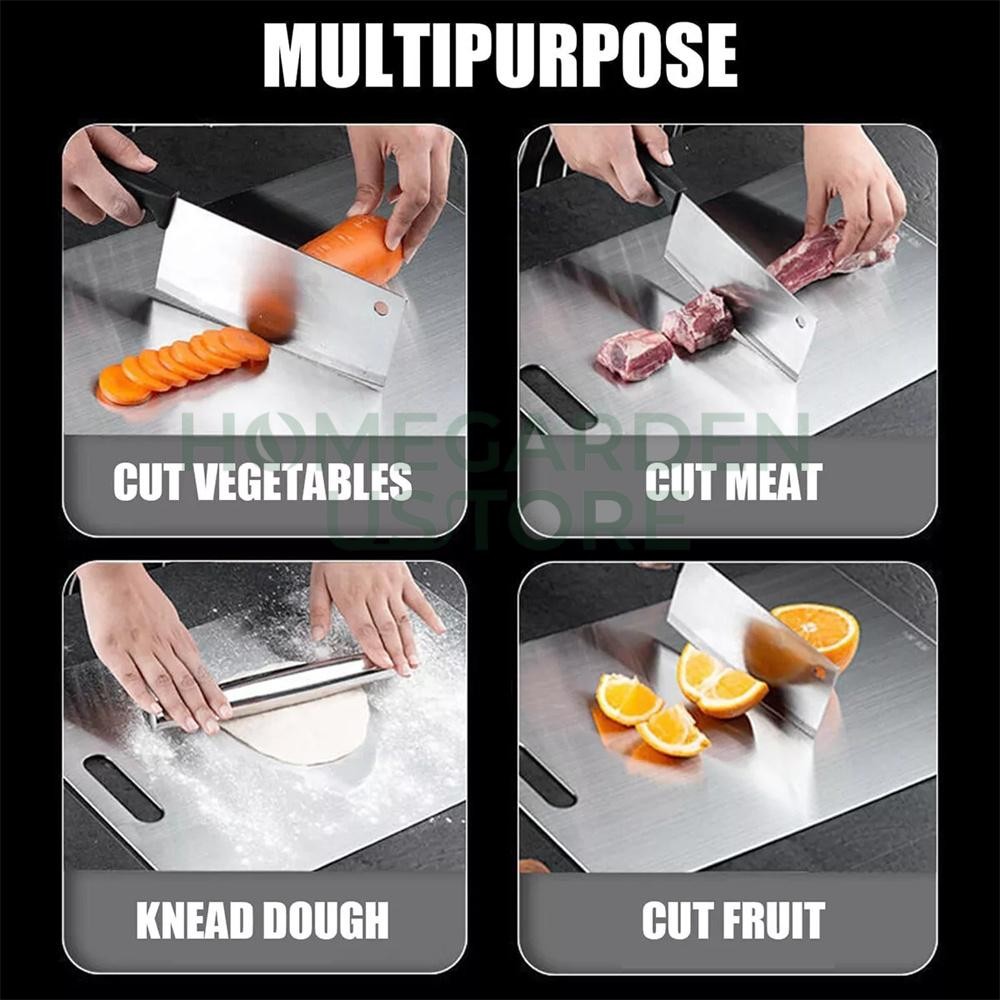 MULTIPURPOSE

CUT VEGETABLES

CUT MEAT

HOMEGARDEN USTORE

KNEAD DOUGH

CUT FRUIT