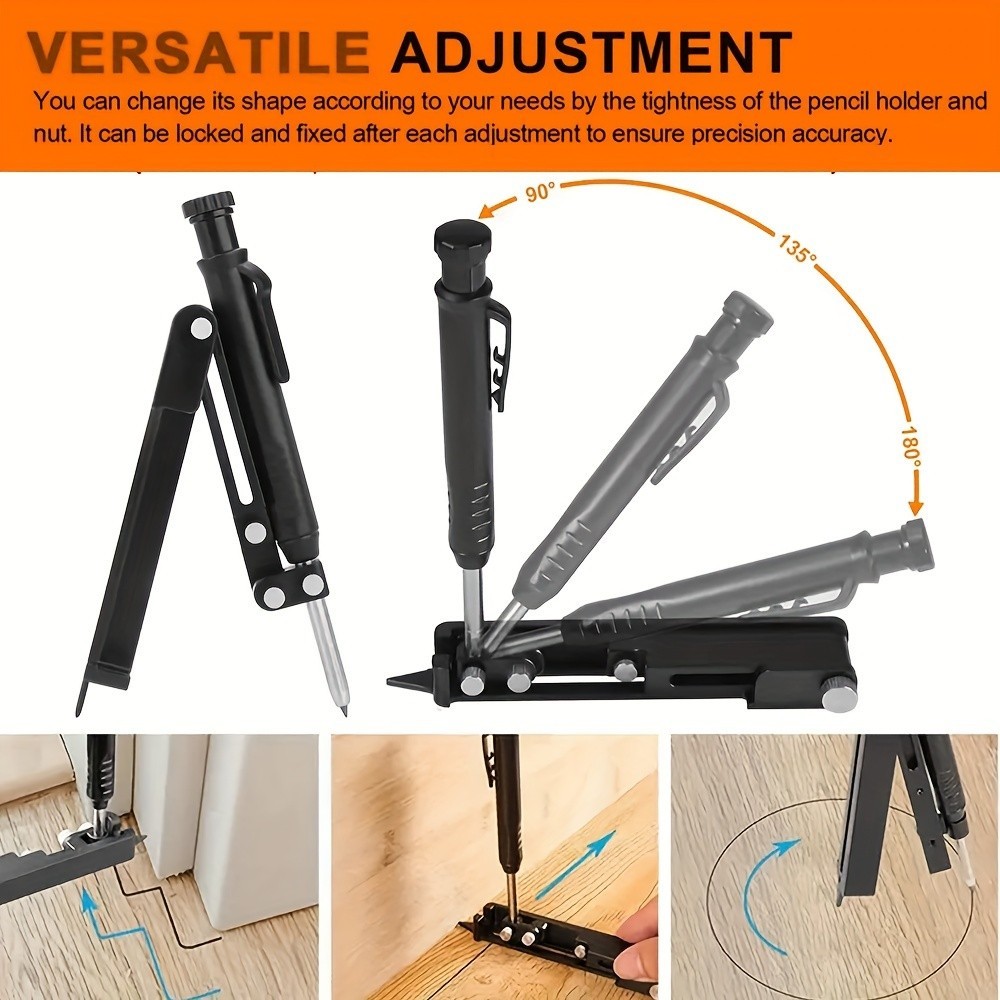 VERSATILE ADJUSTMENT

You can change its shape according to your needs by the tightness of the pencil holder and nut. It can be locked and fixed after each adjustment to ensure precision accuracy.

90°
135°
180°